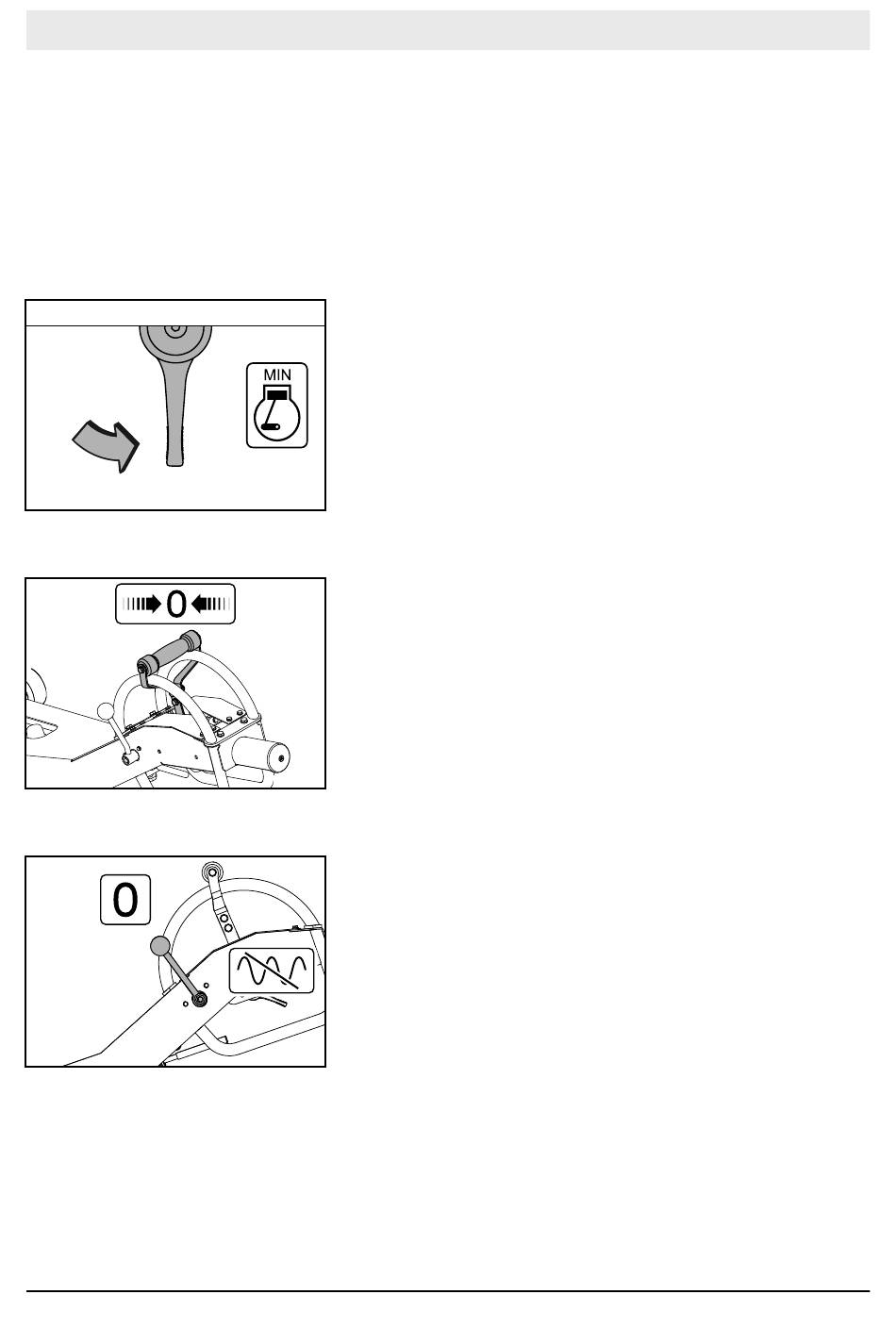 MIN

0

0