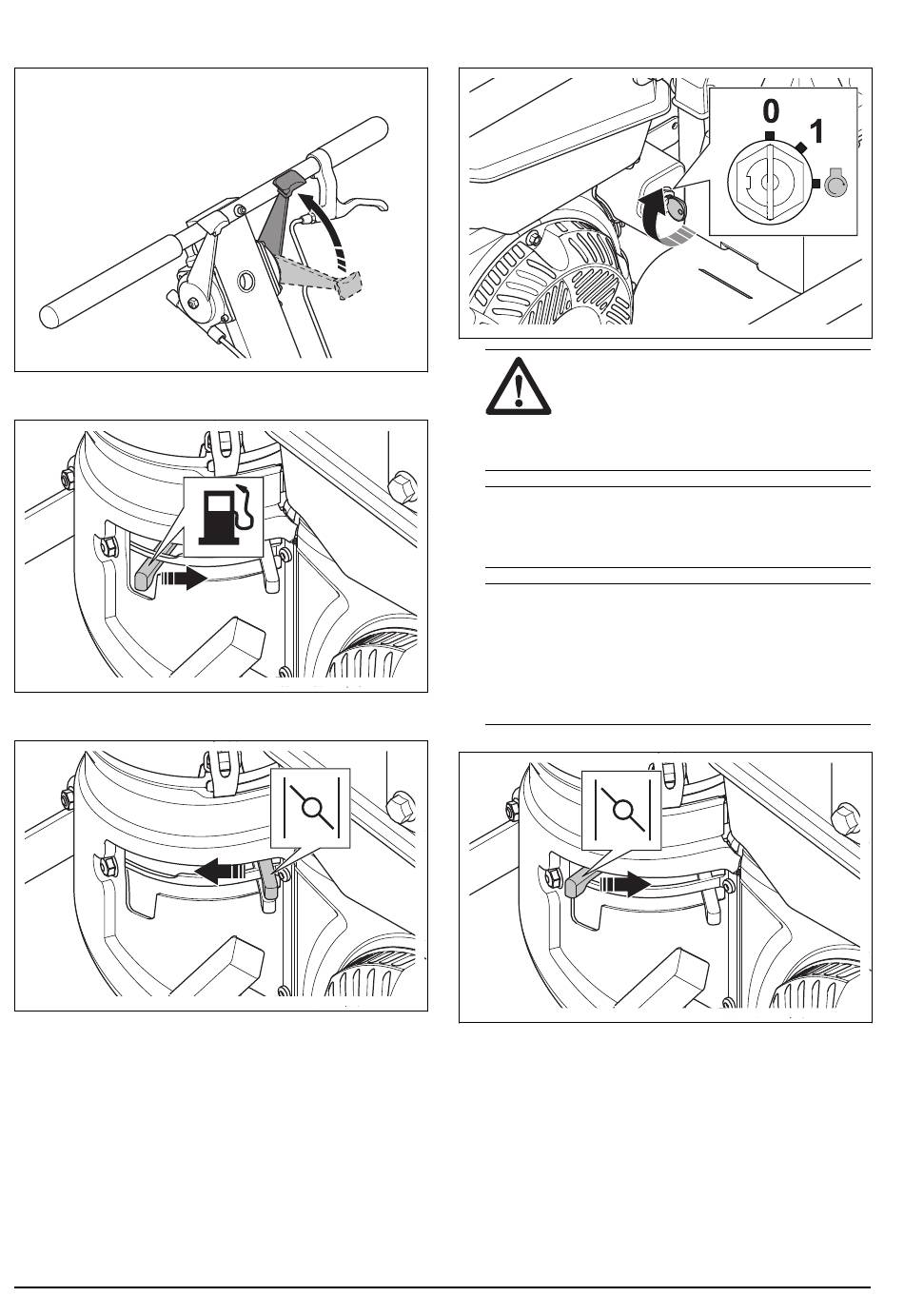 0
1