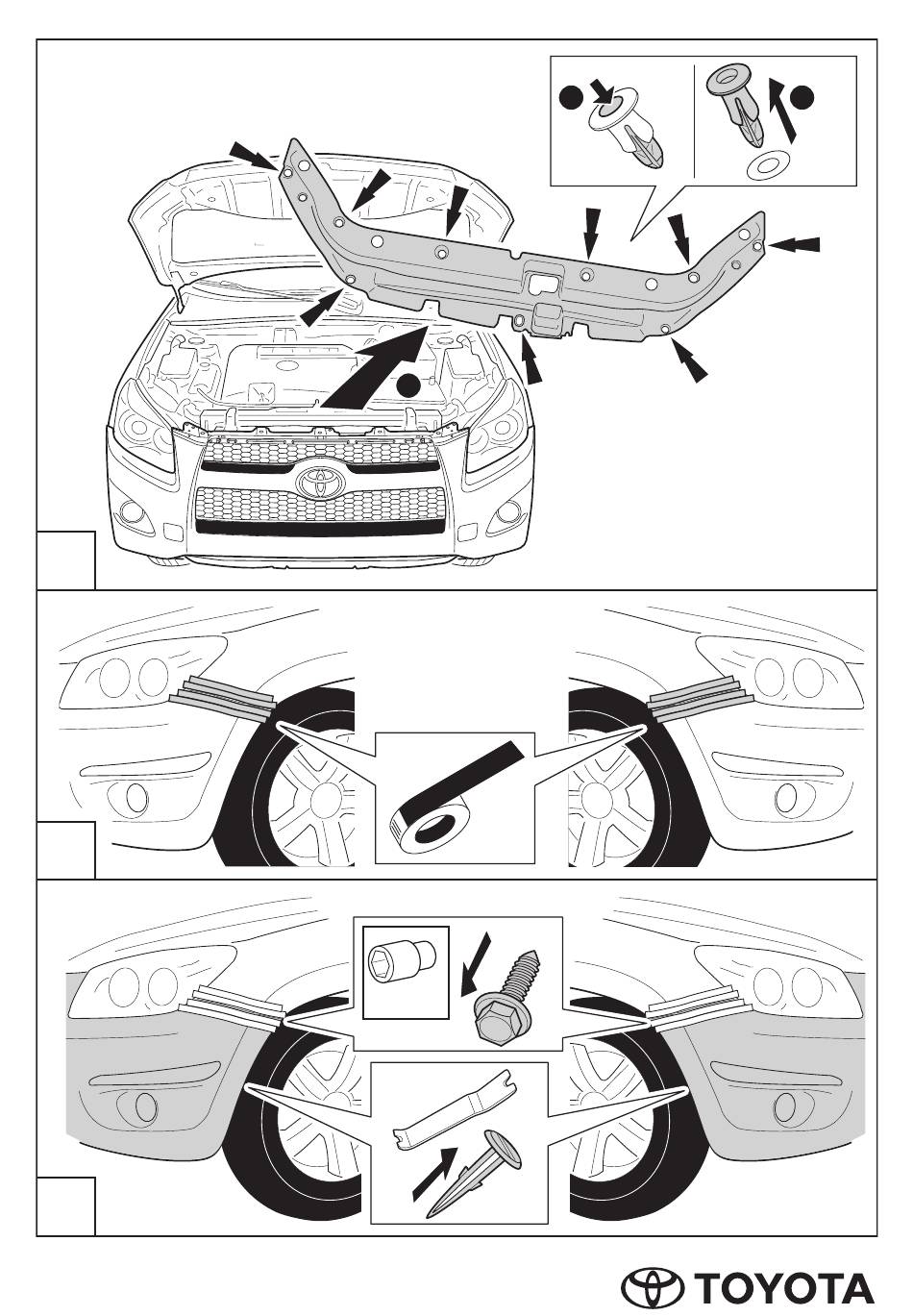 TOYOTA