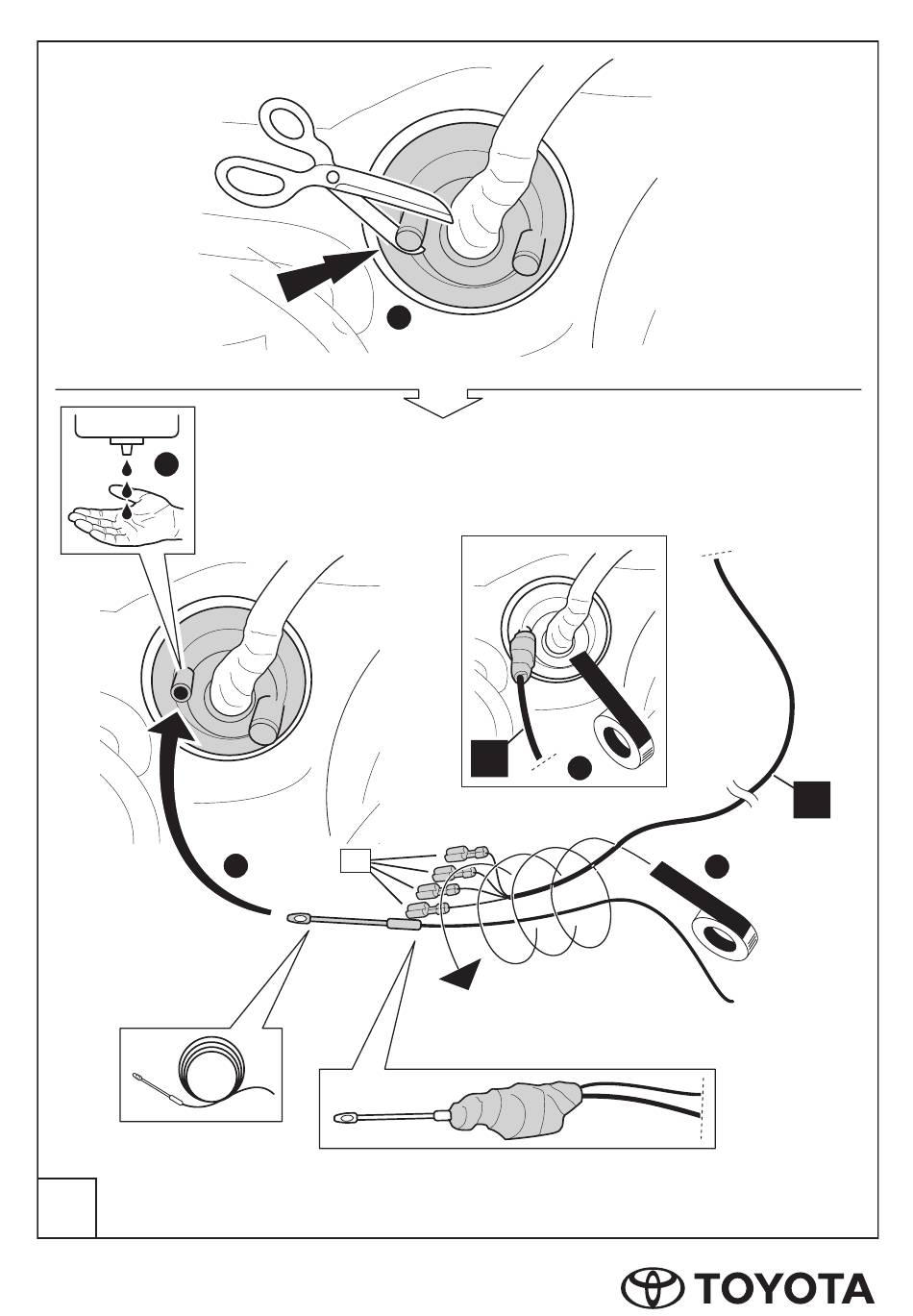 TOYOTA