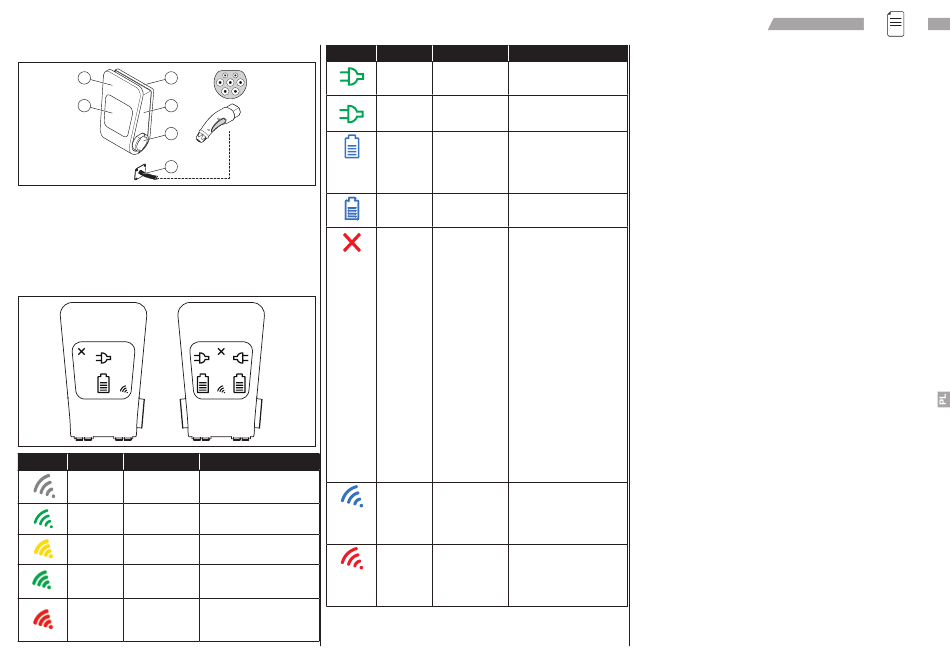 PL