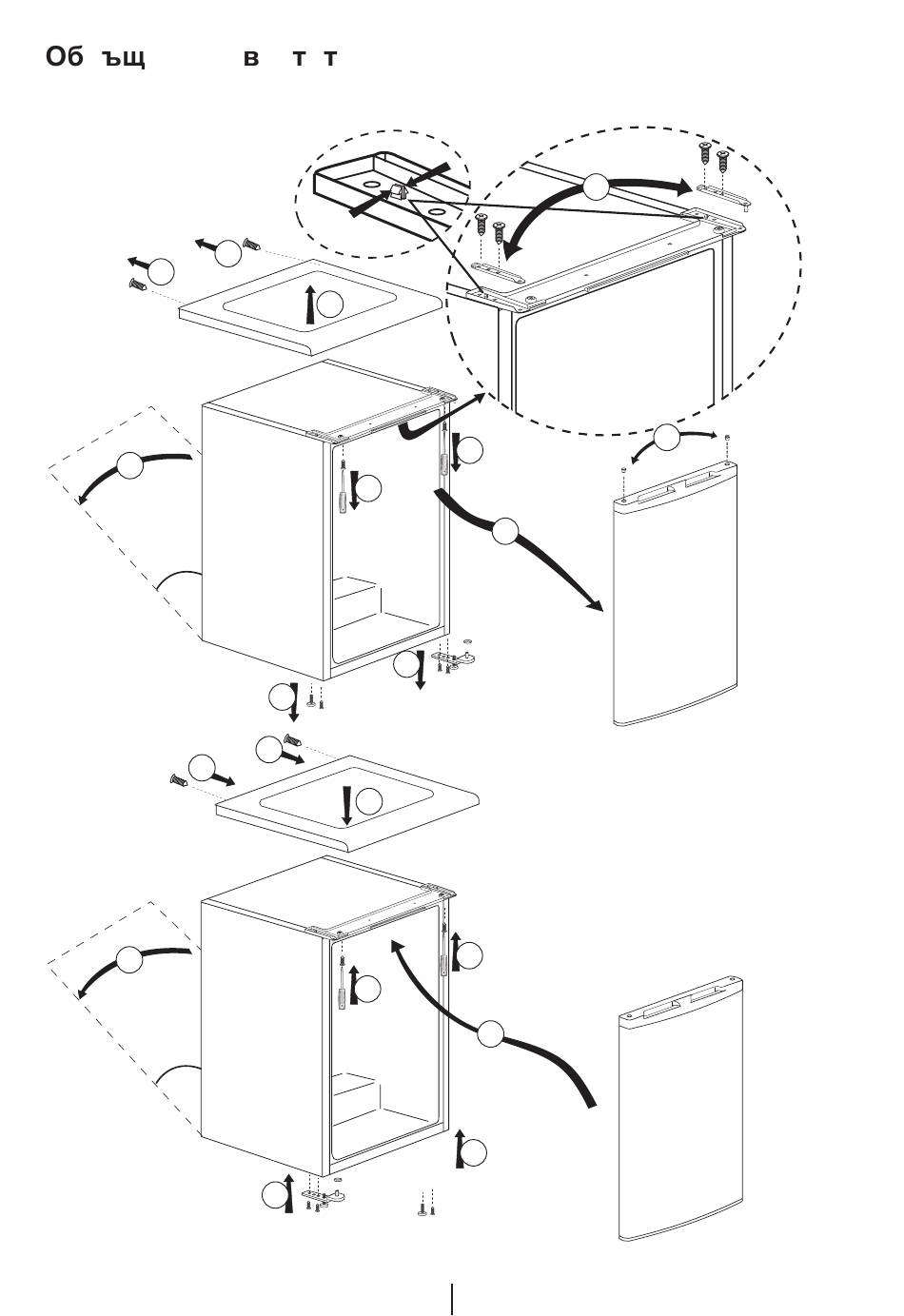 Об ъщ в т т