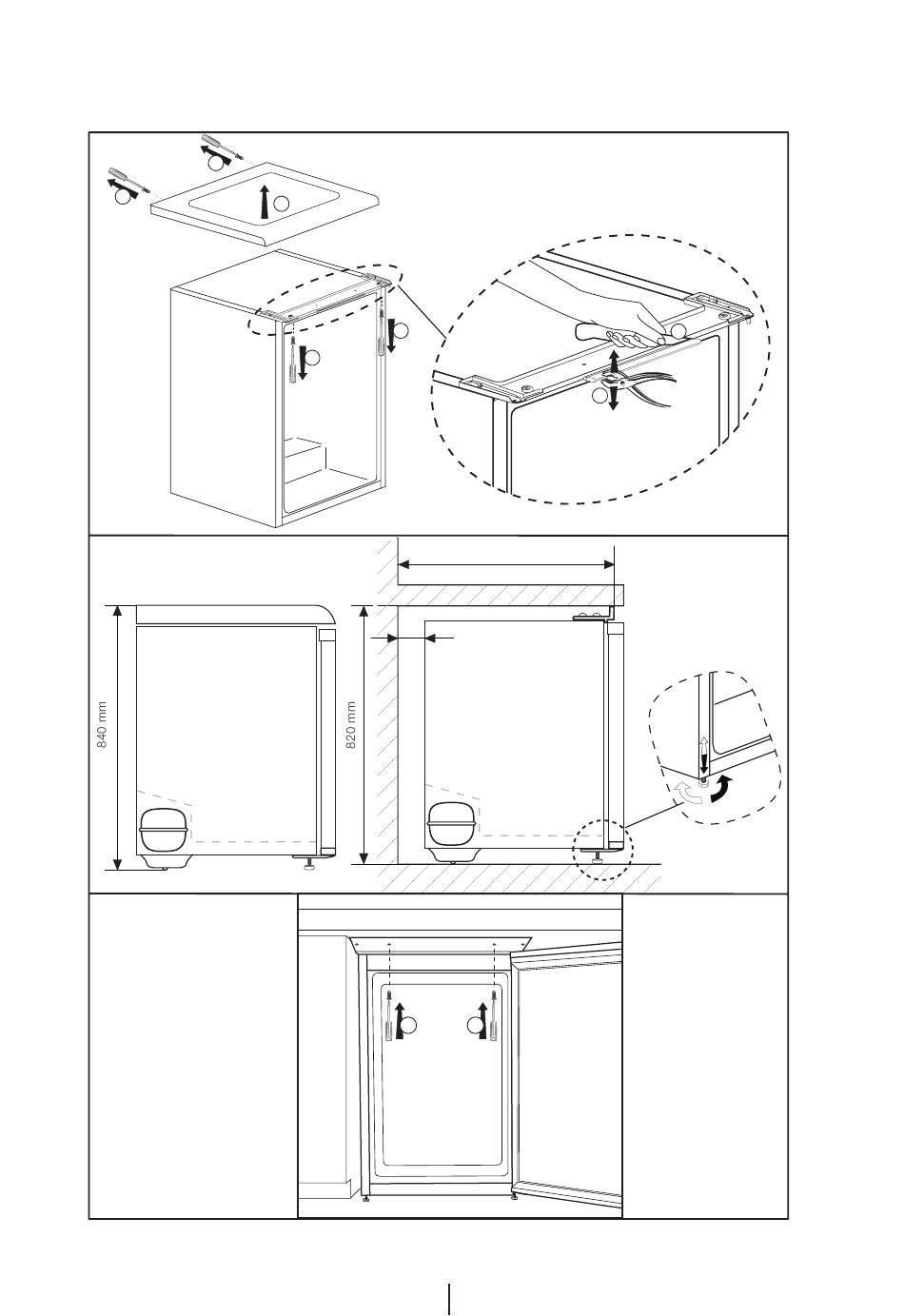 840 mm

820 mm