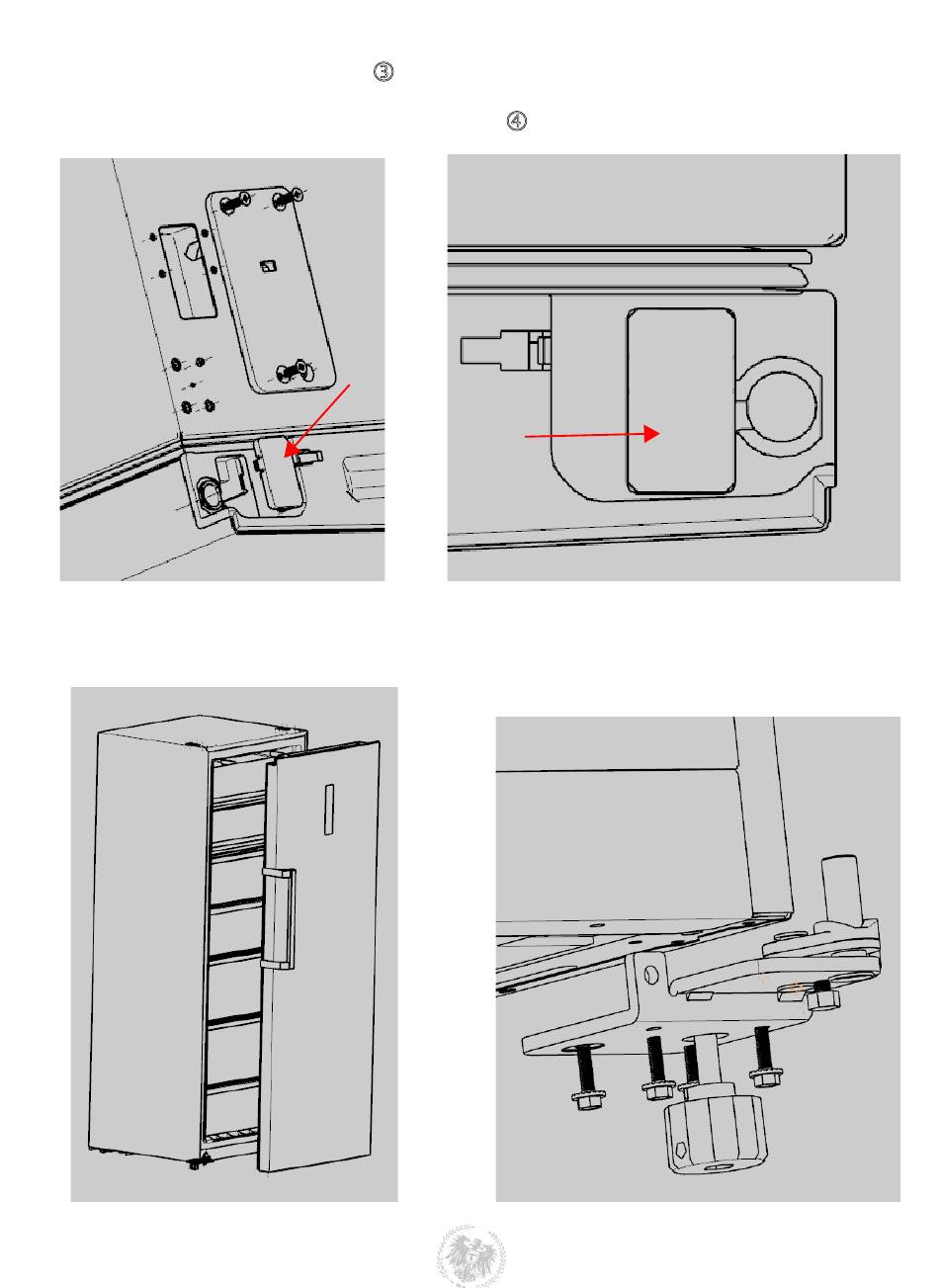 ③

④