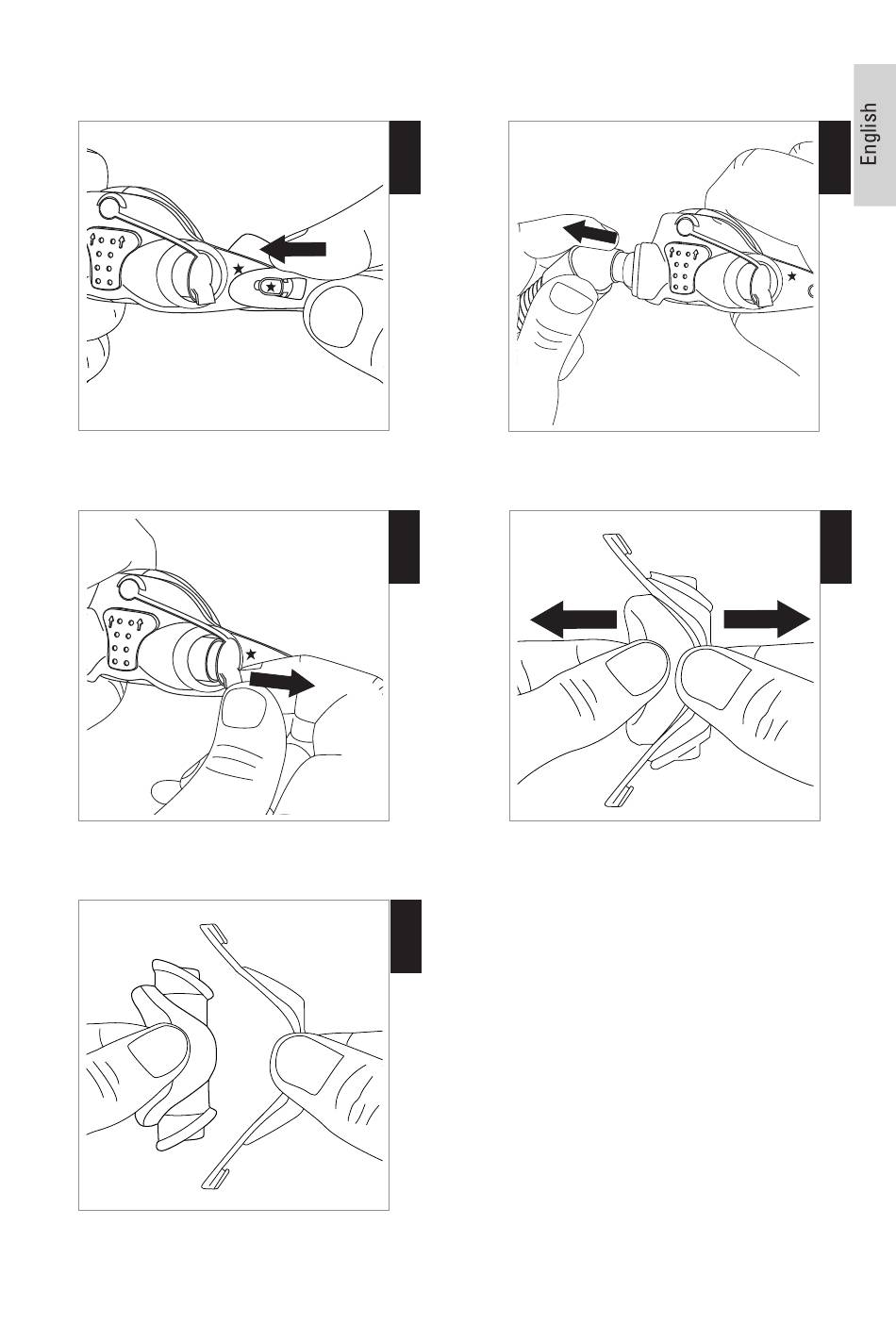 English