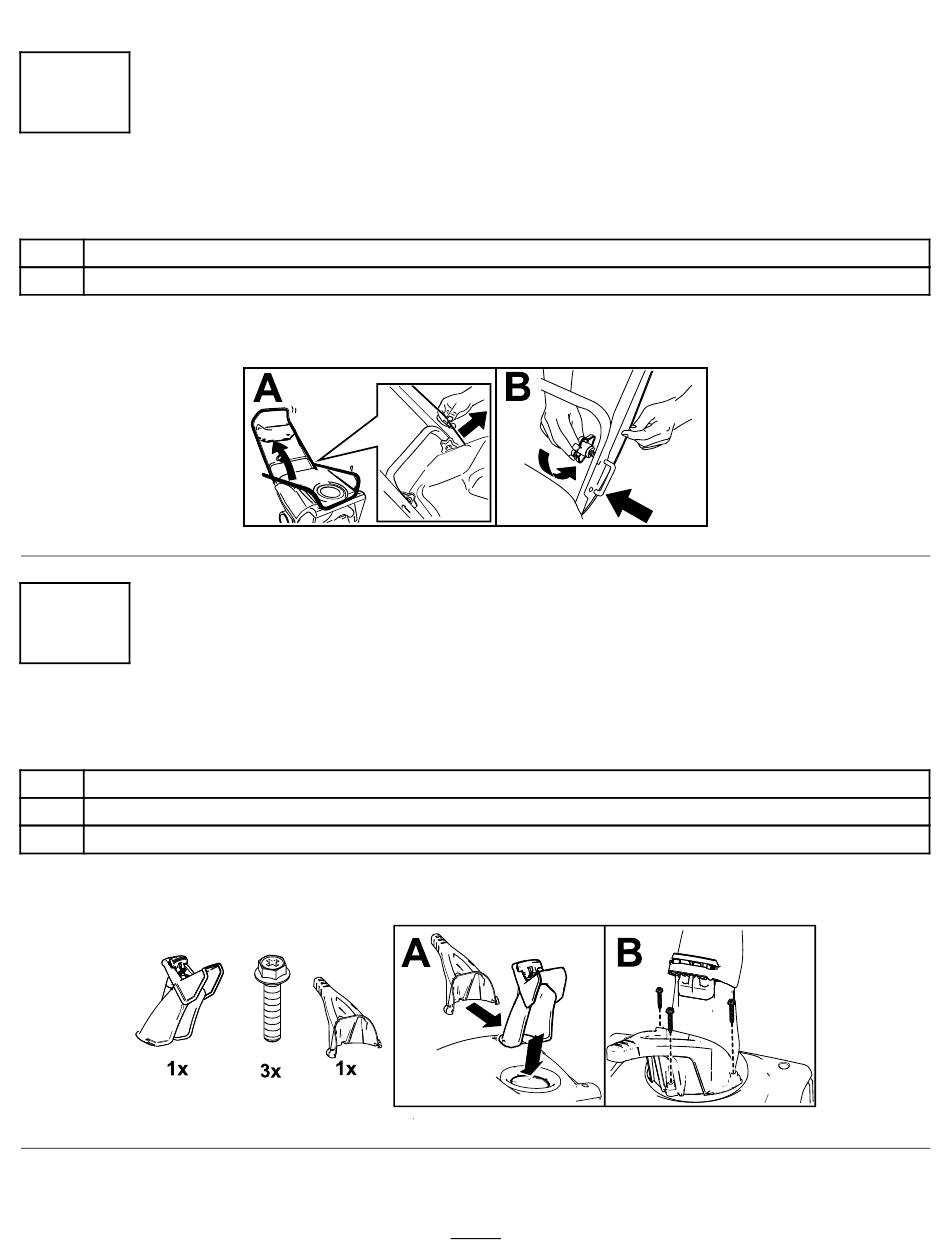 A

B

1x

3x

1x

A

B