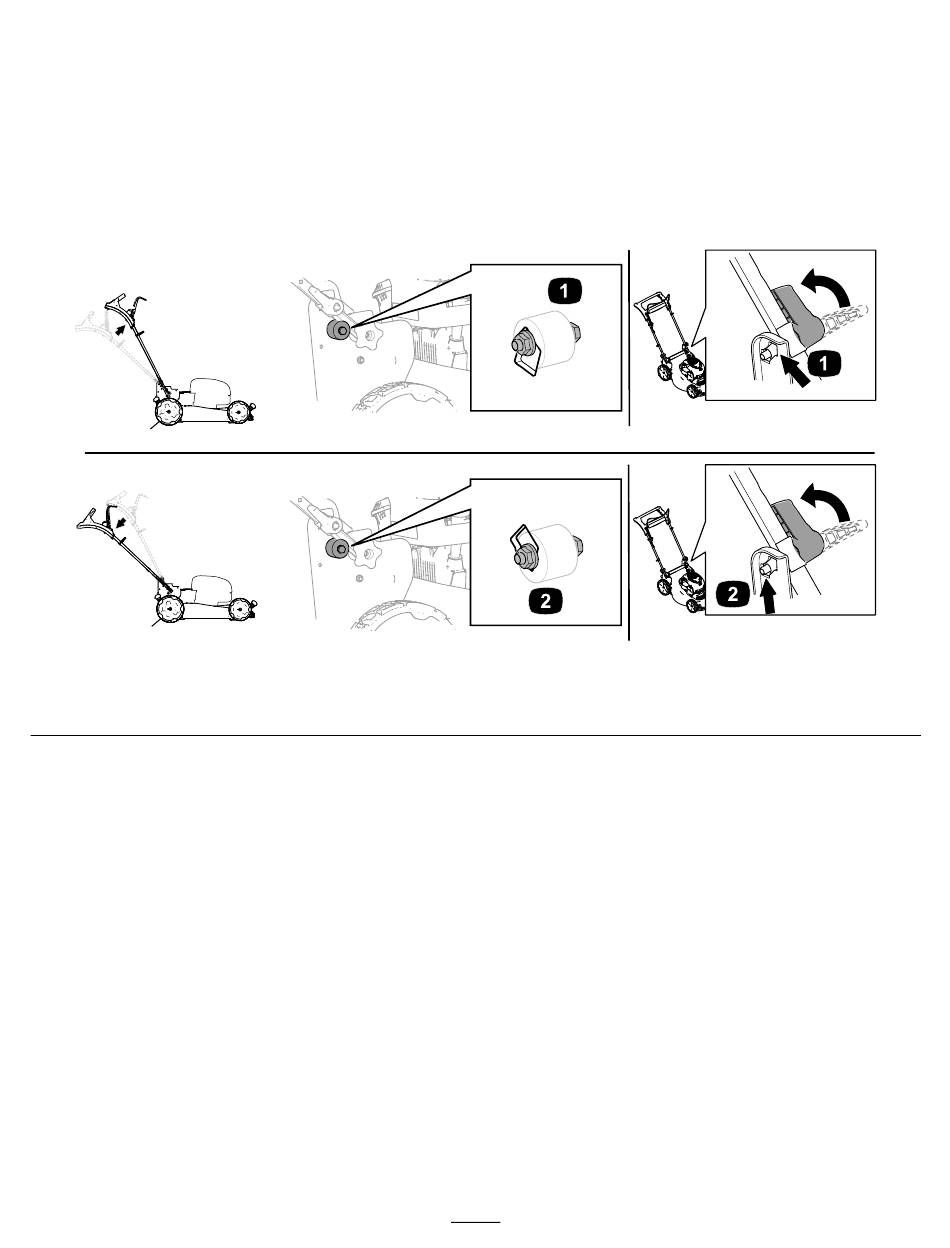 1

1

2

2