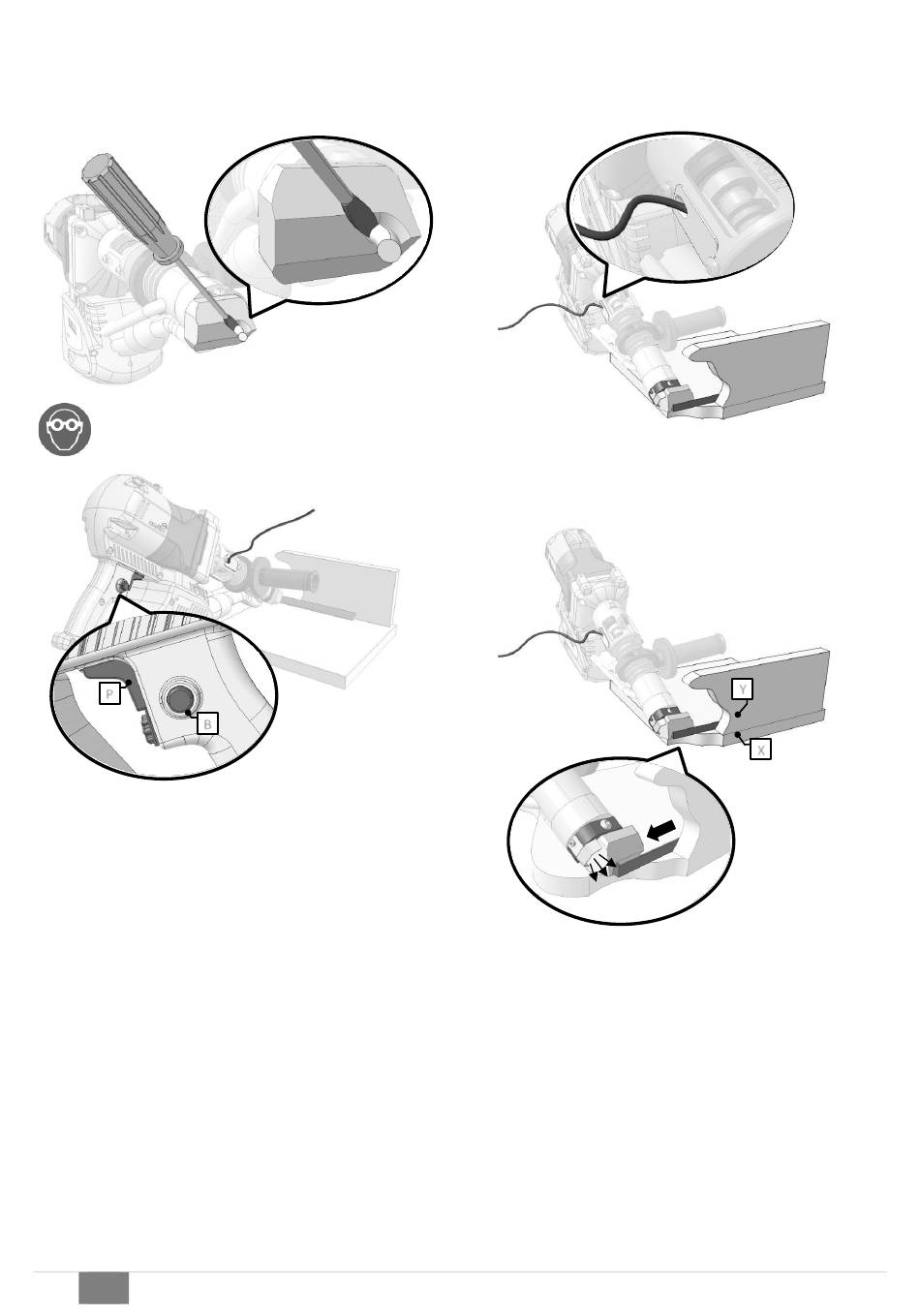 P

B

Y

X