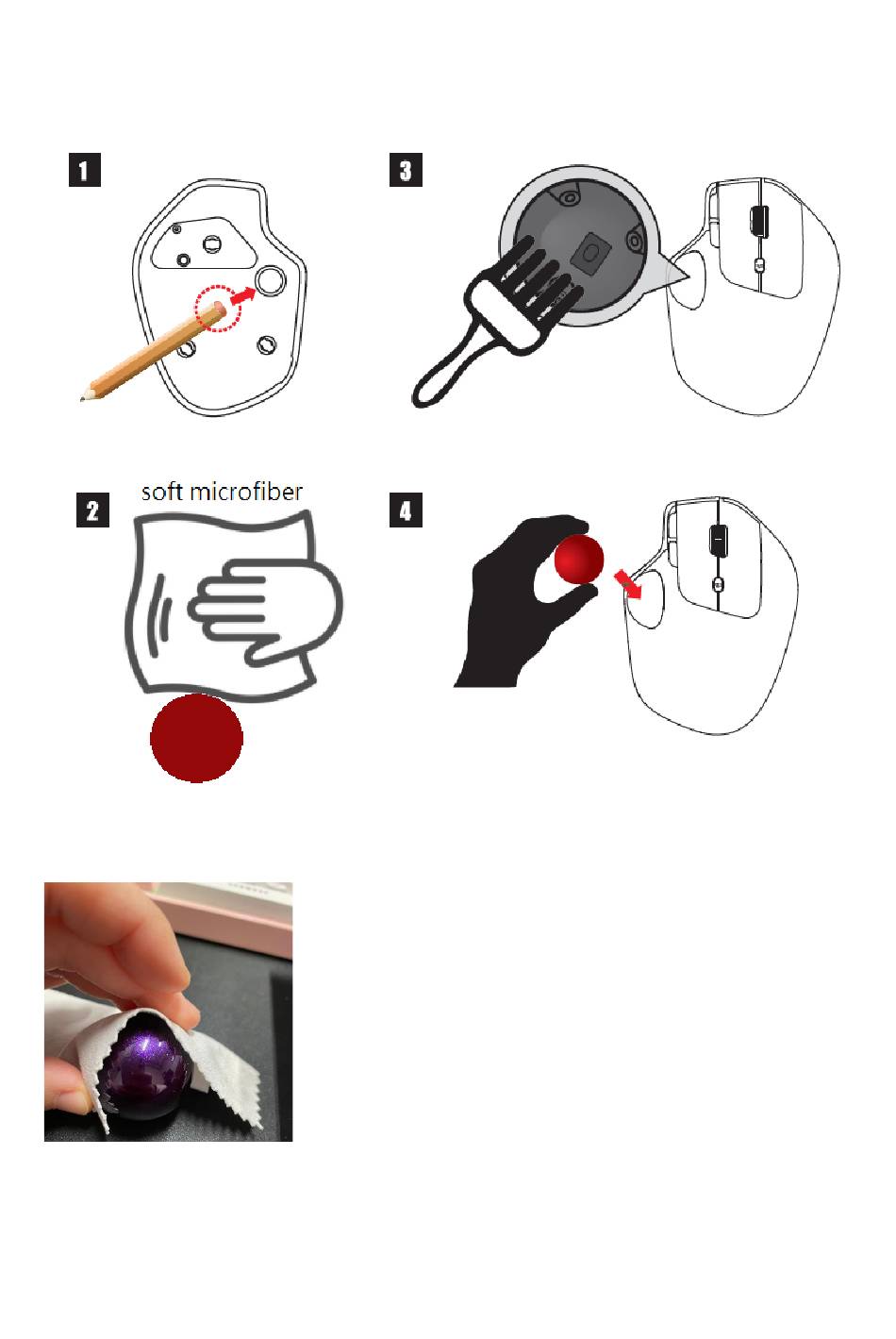 1

3

2

soft microfiber

4