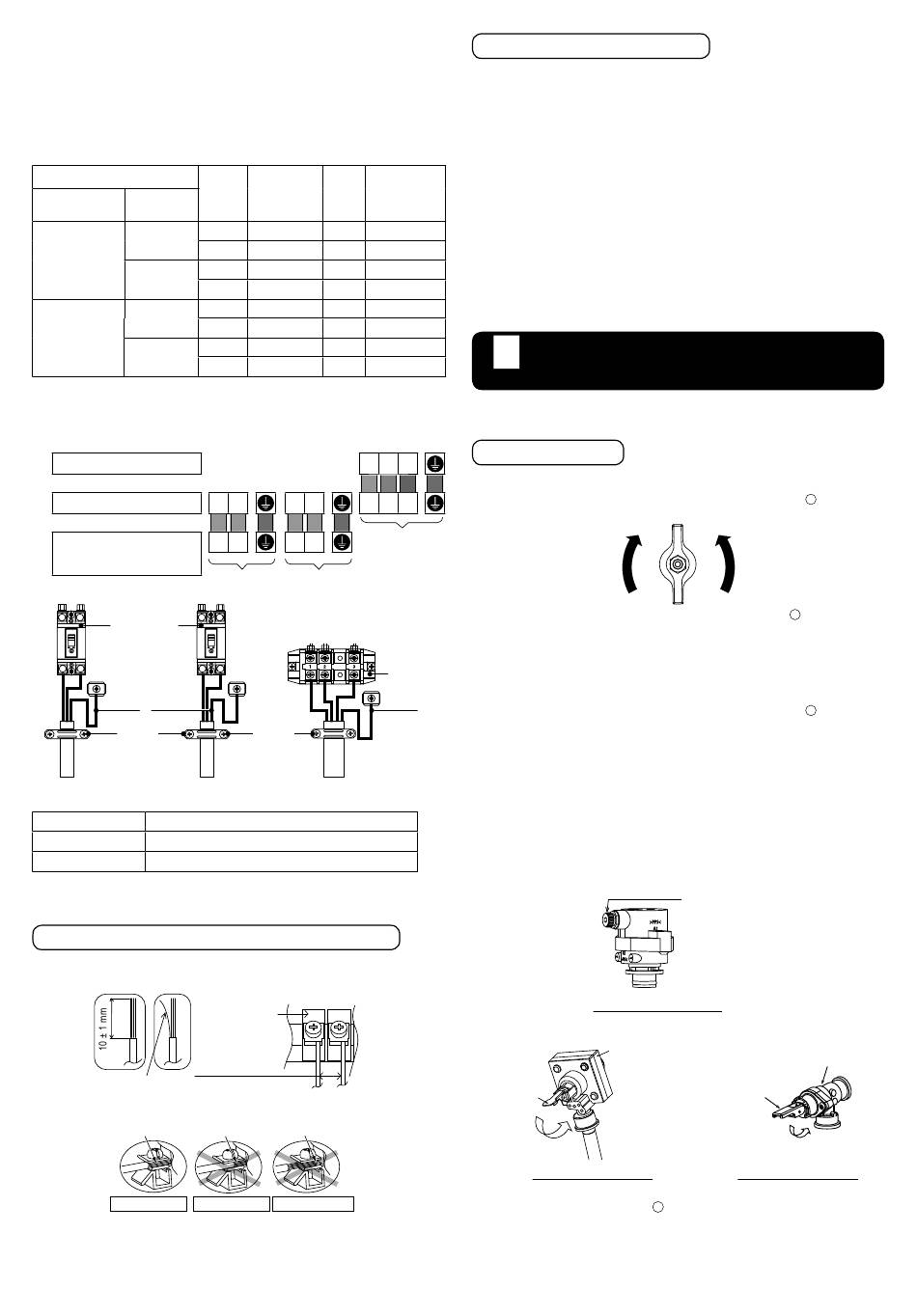 10 ± 1 mm