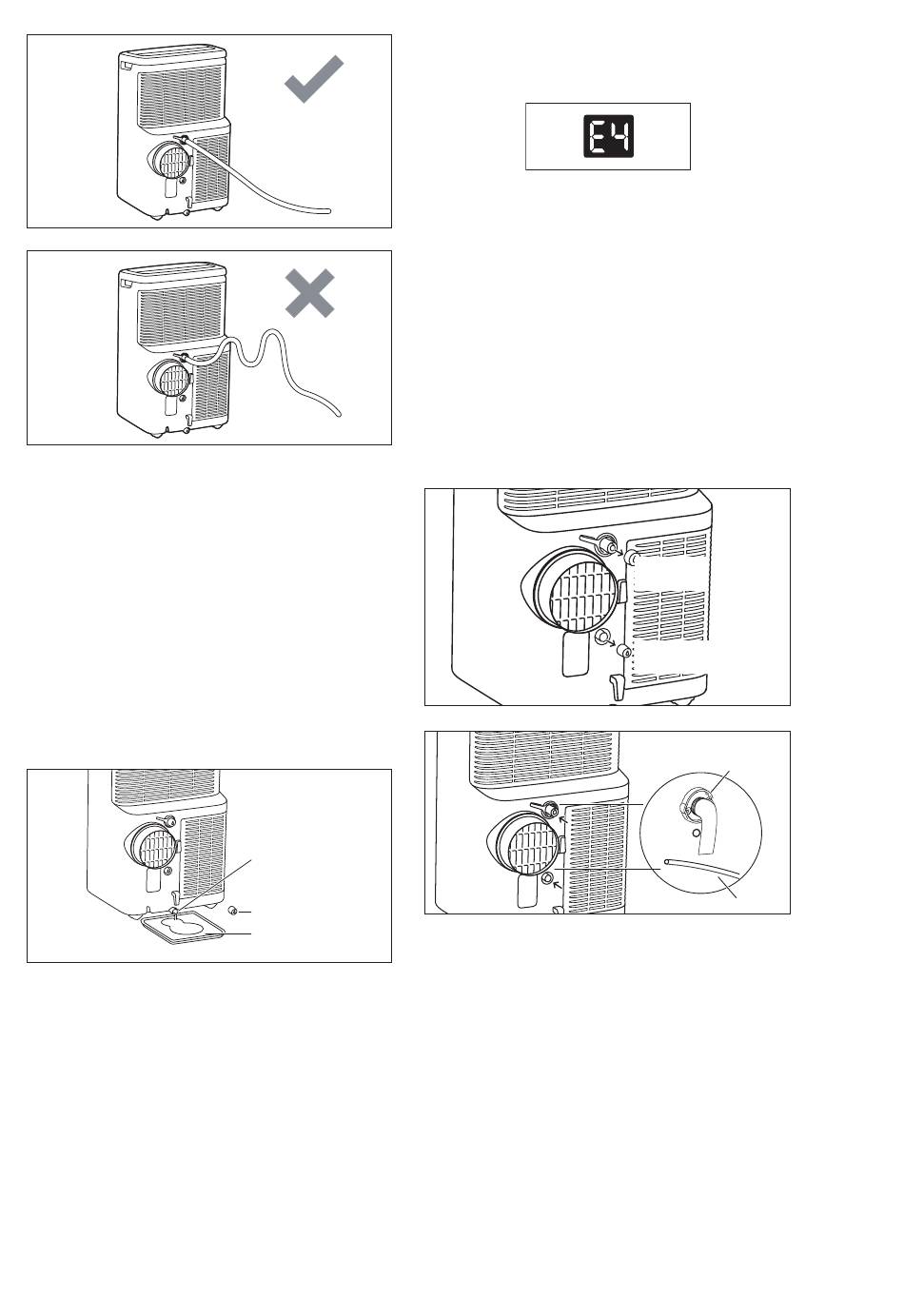 E4