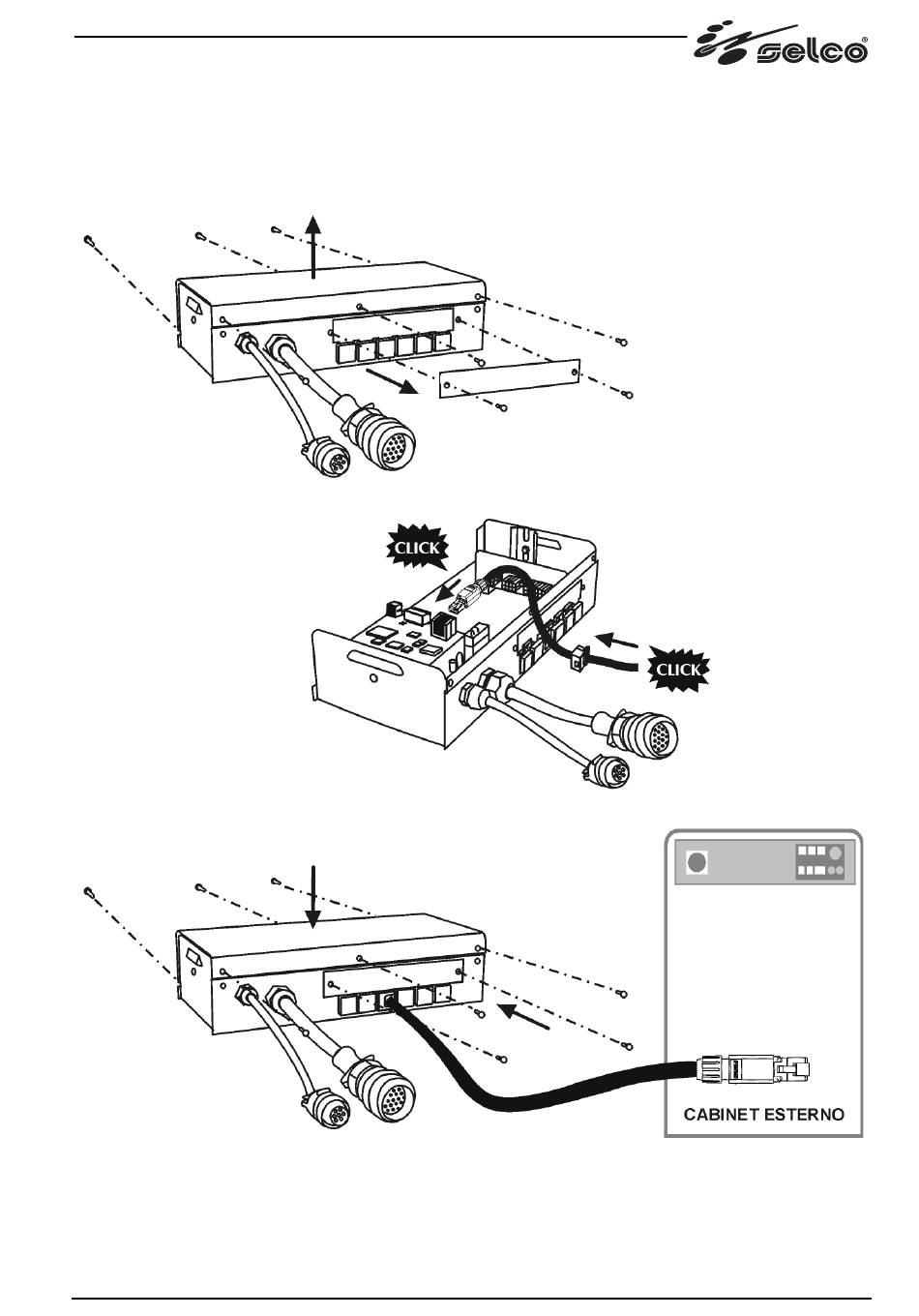 selco®

CLICK

CLICK

CABINET ESTERNO