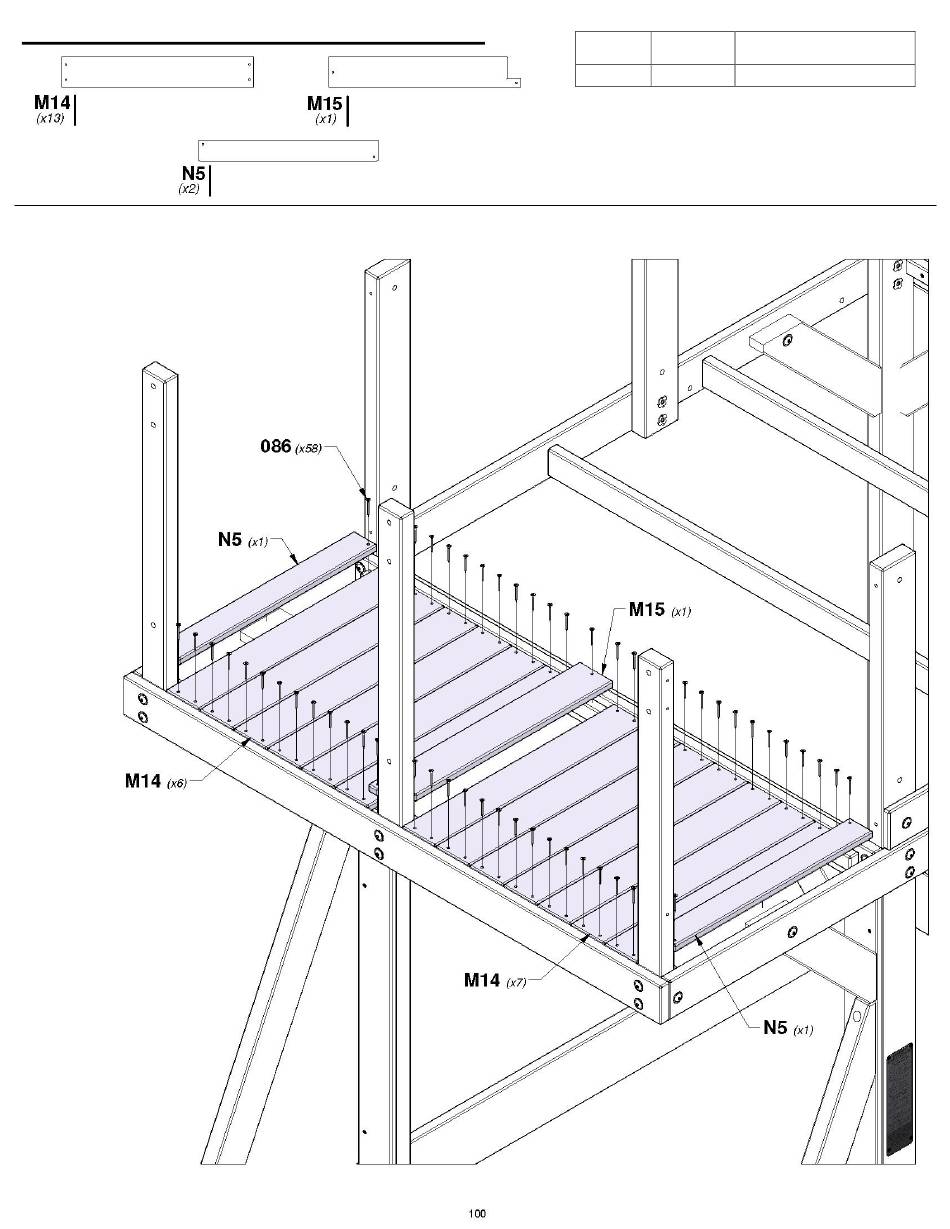 M14 (x13)

M15 (x1)

N5 (x2)

086 (x58)

N5 (x1)

M15 (x1)

M14 (x6)

M14 (x7)

N5 (x1)

100