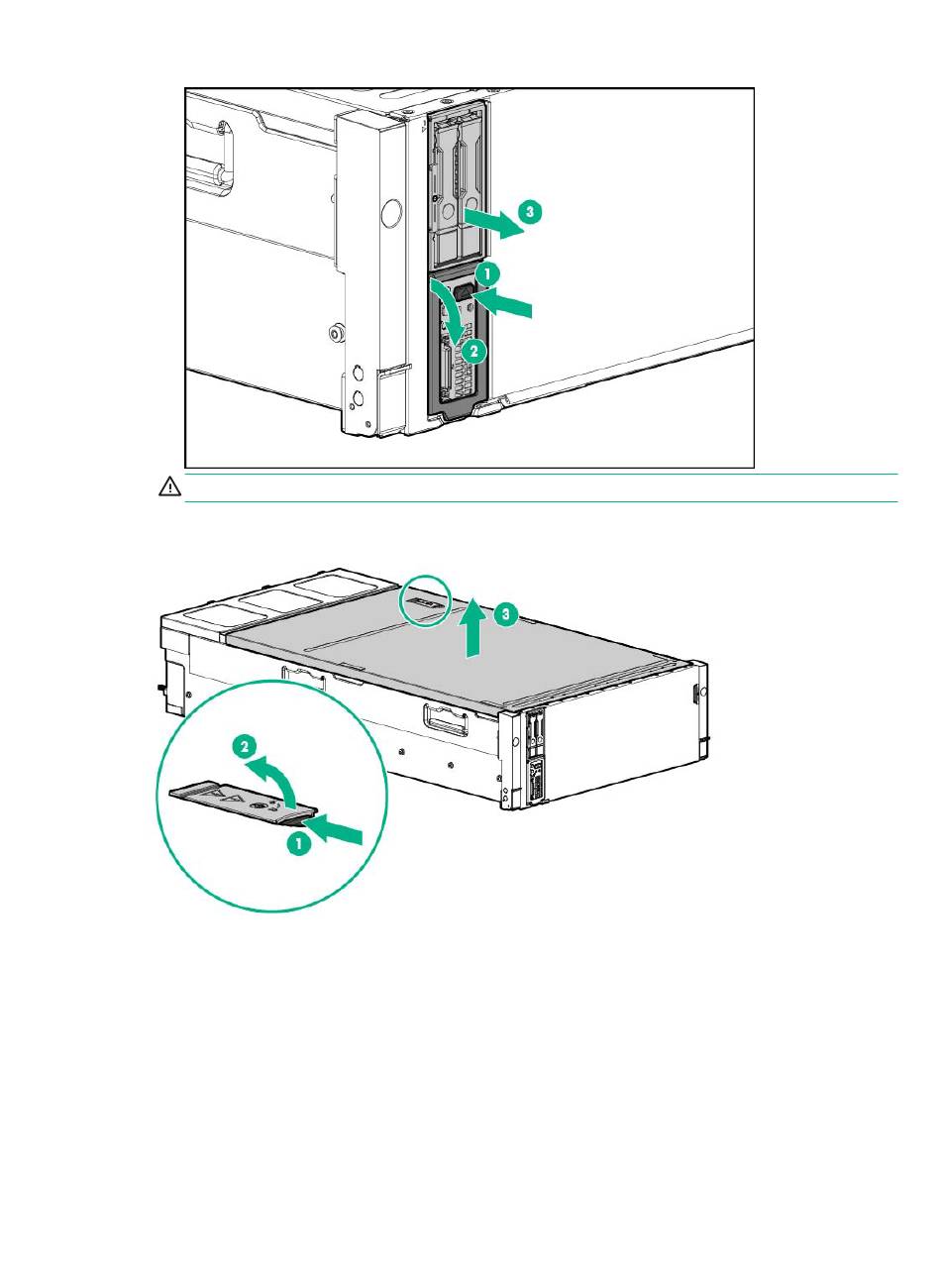 3

1

2

3

2

1