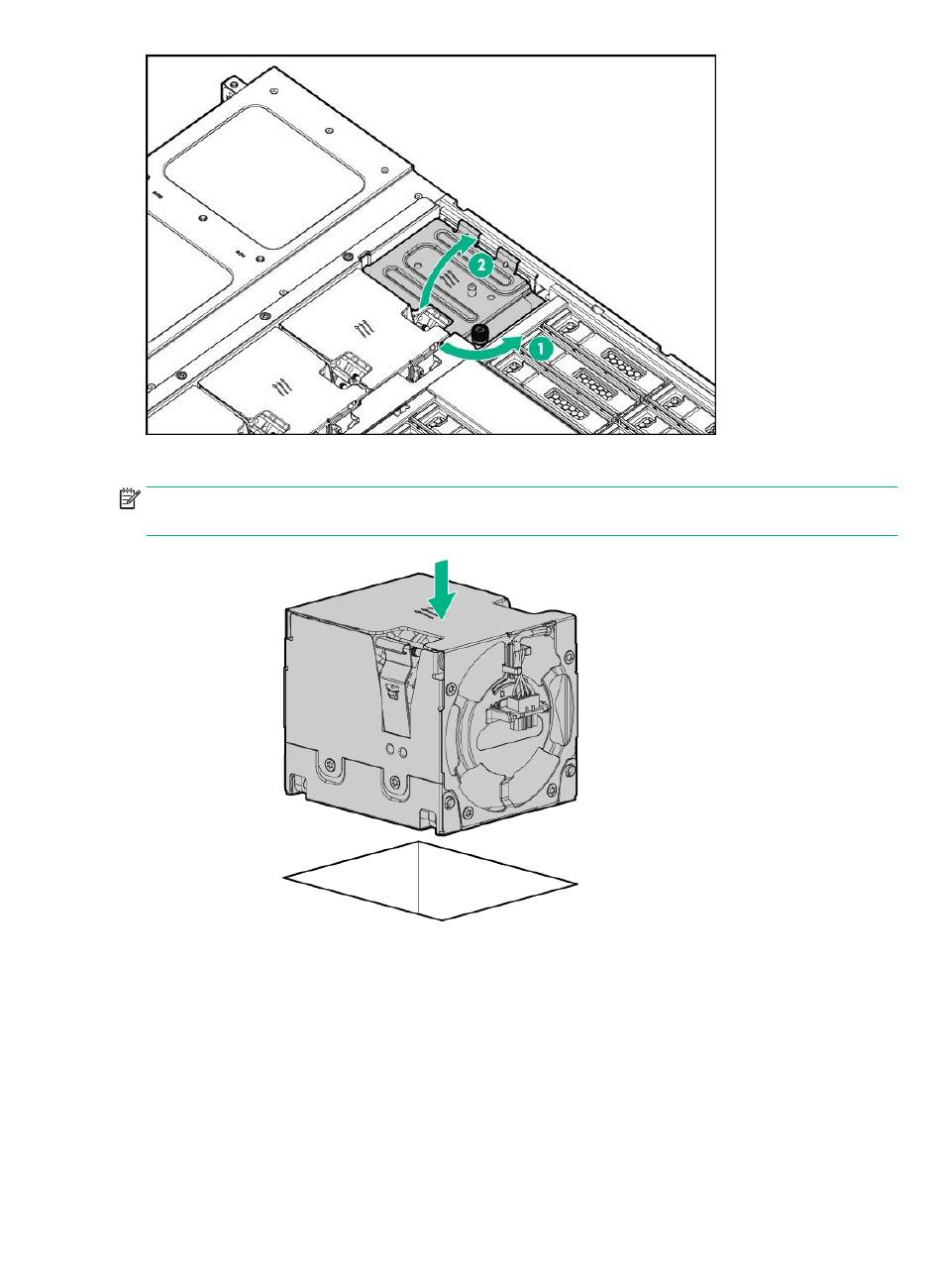 2

1