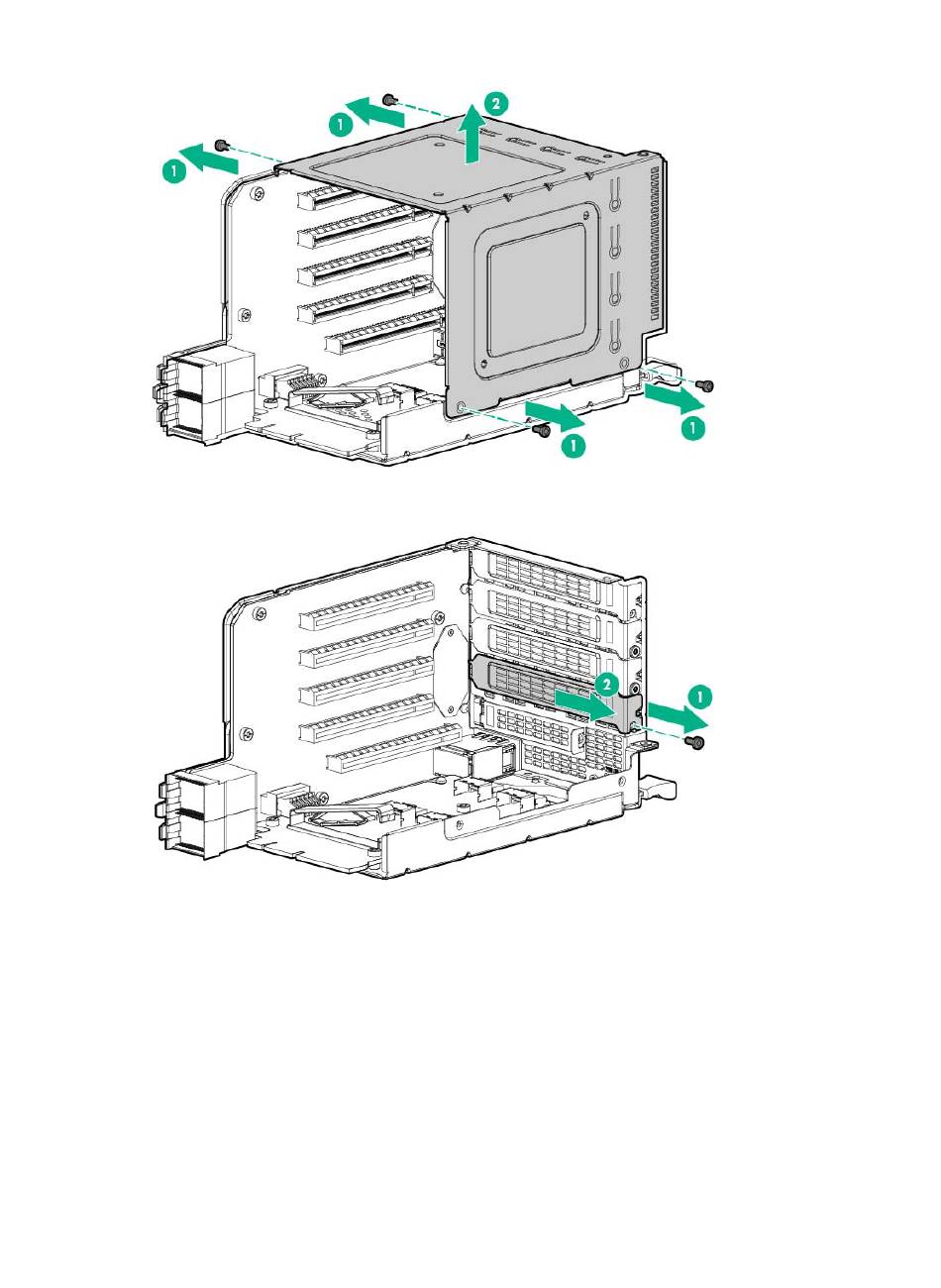 1
1
2
1
1

2
1