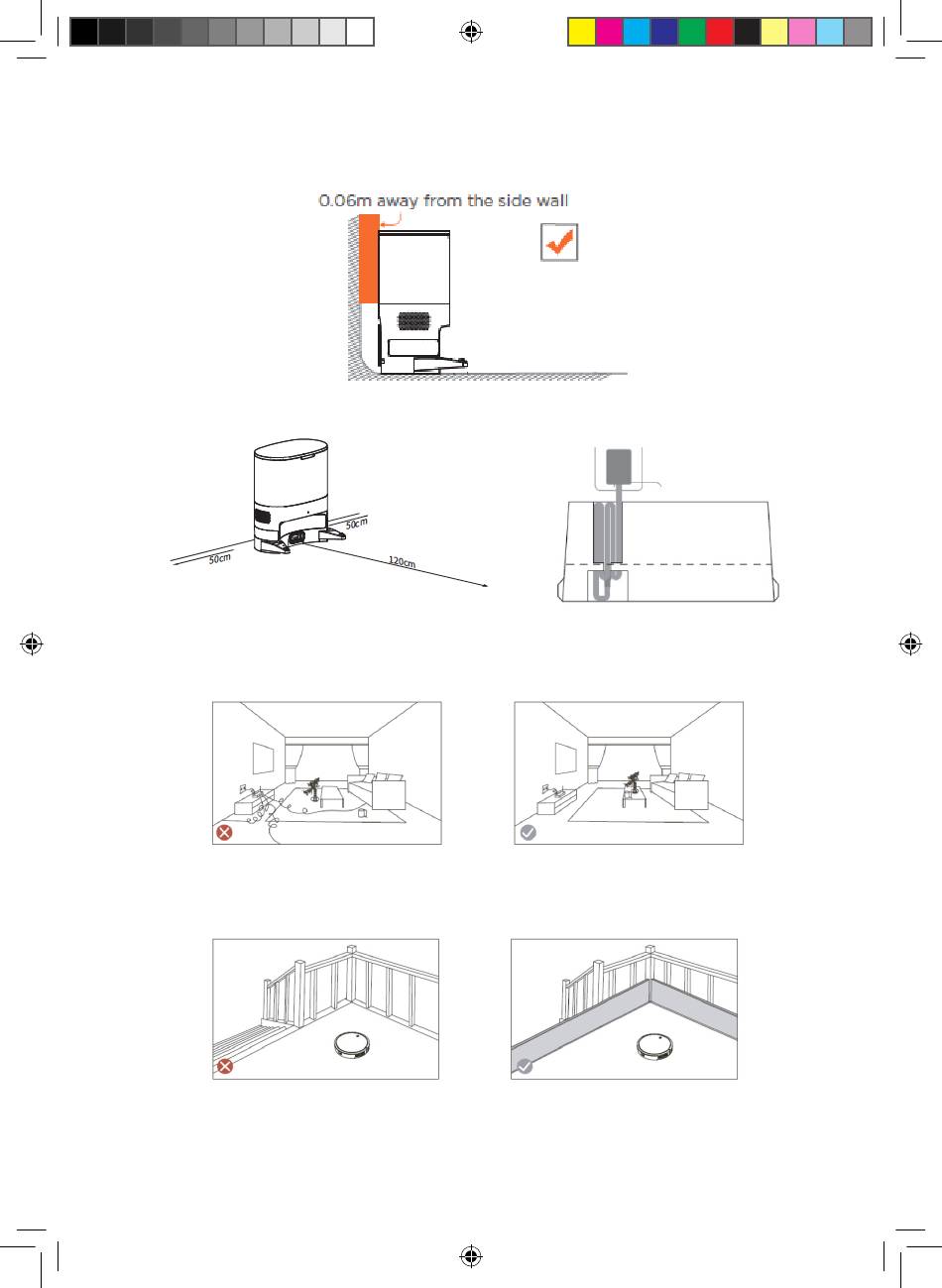 0.06m away from the side wall

50cm
50cm
120cm