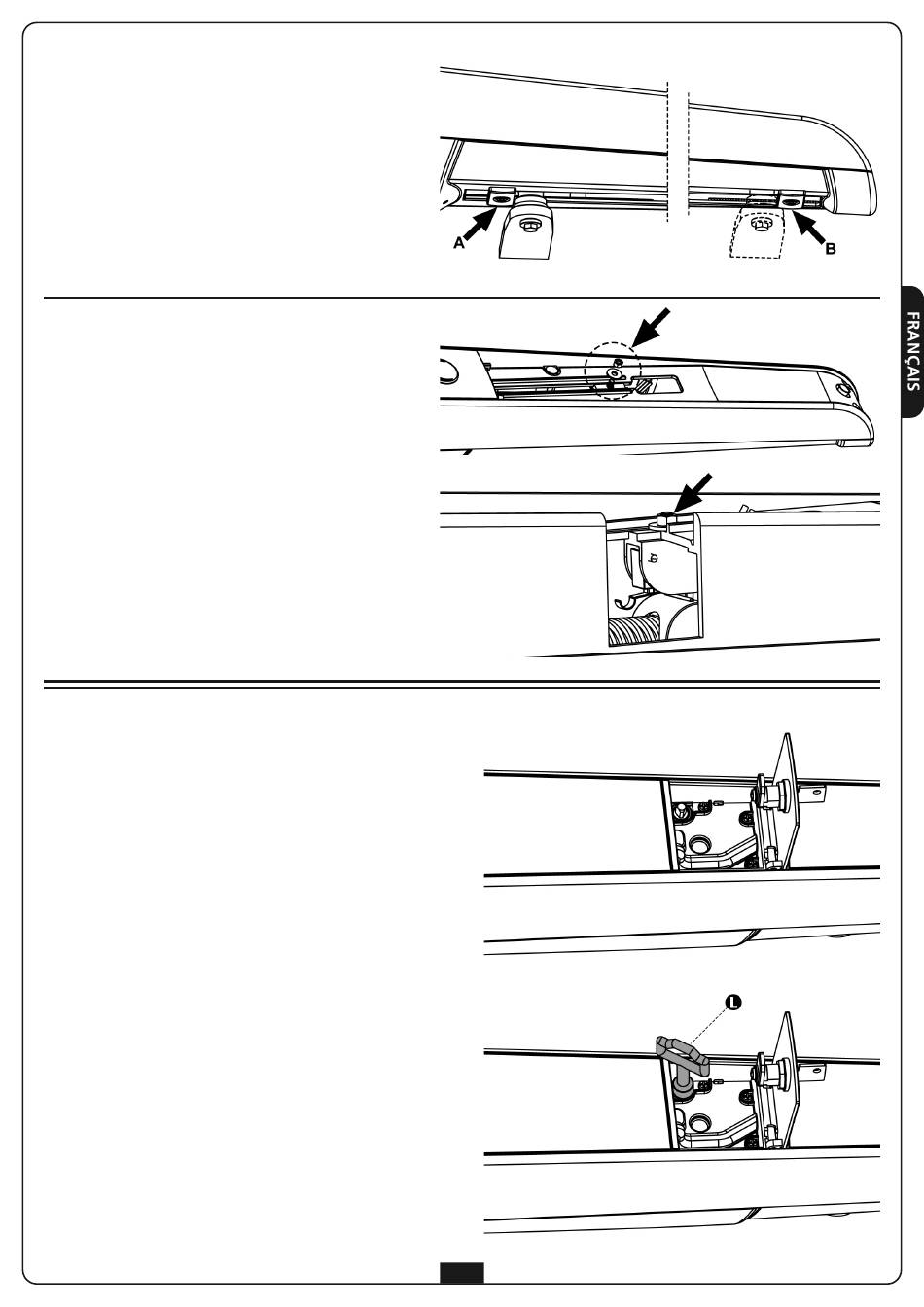 A

B

FRANÇAIS

L