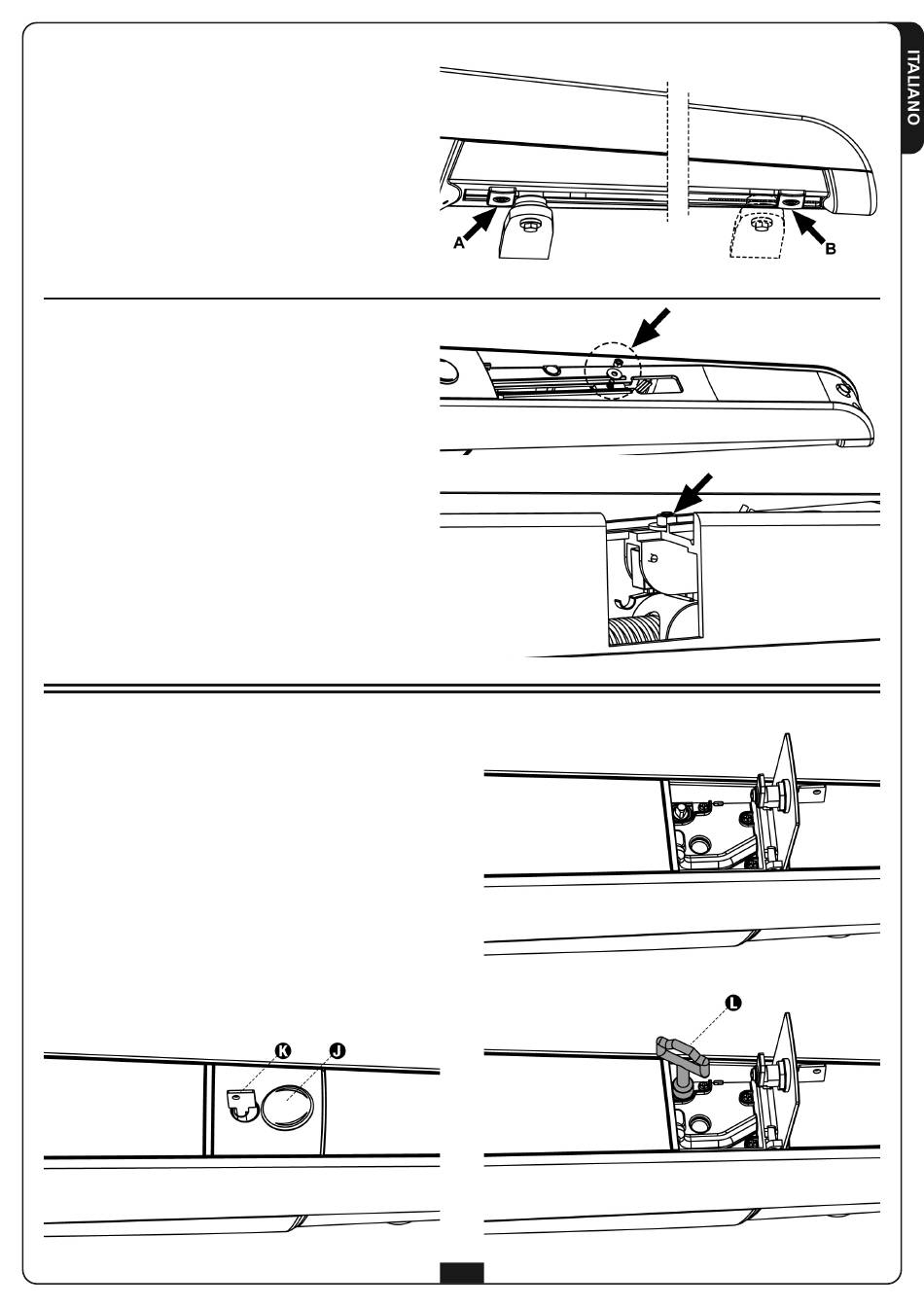 ITALIANO

A

B

K

J

L