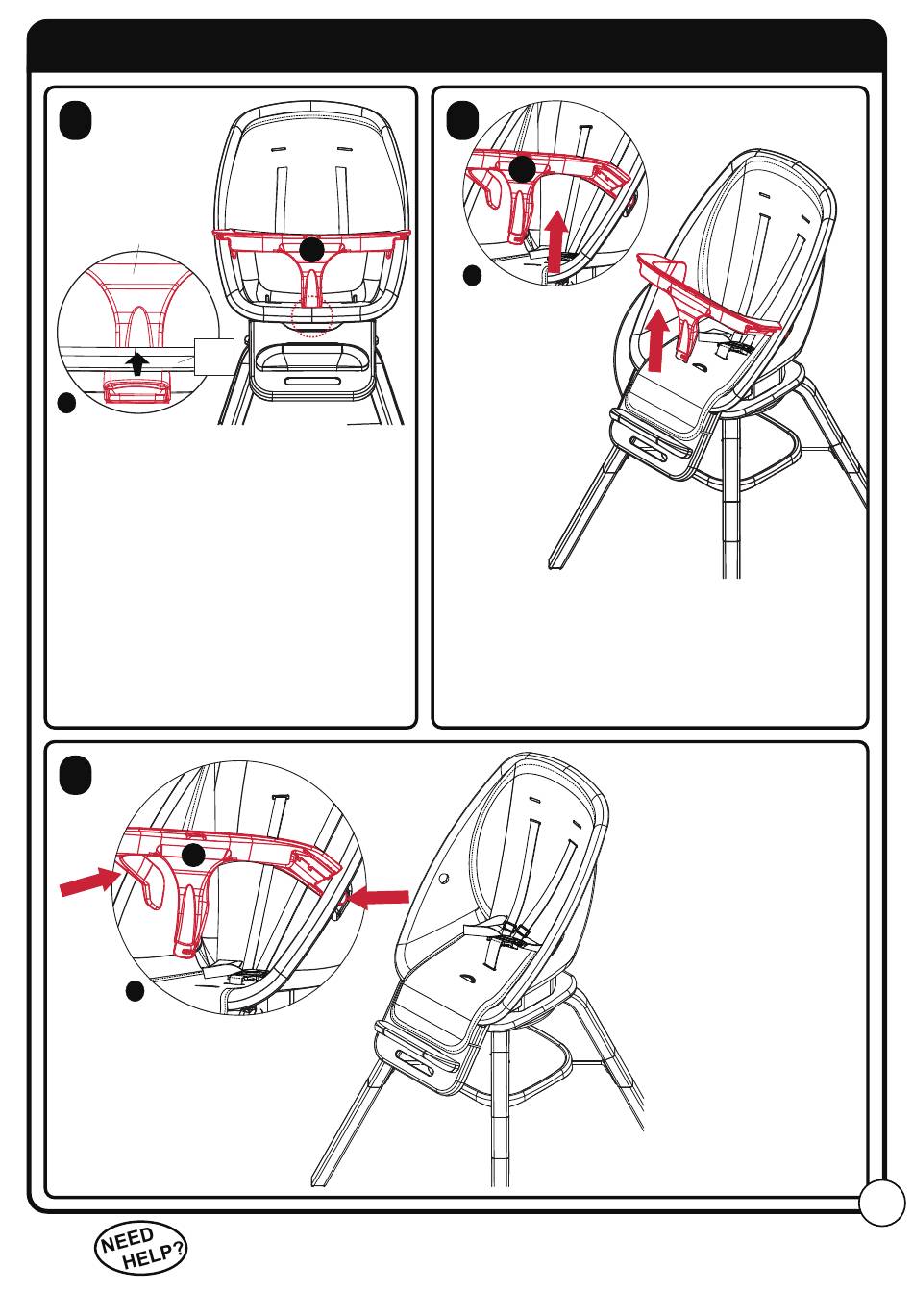 NEED HELP?