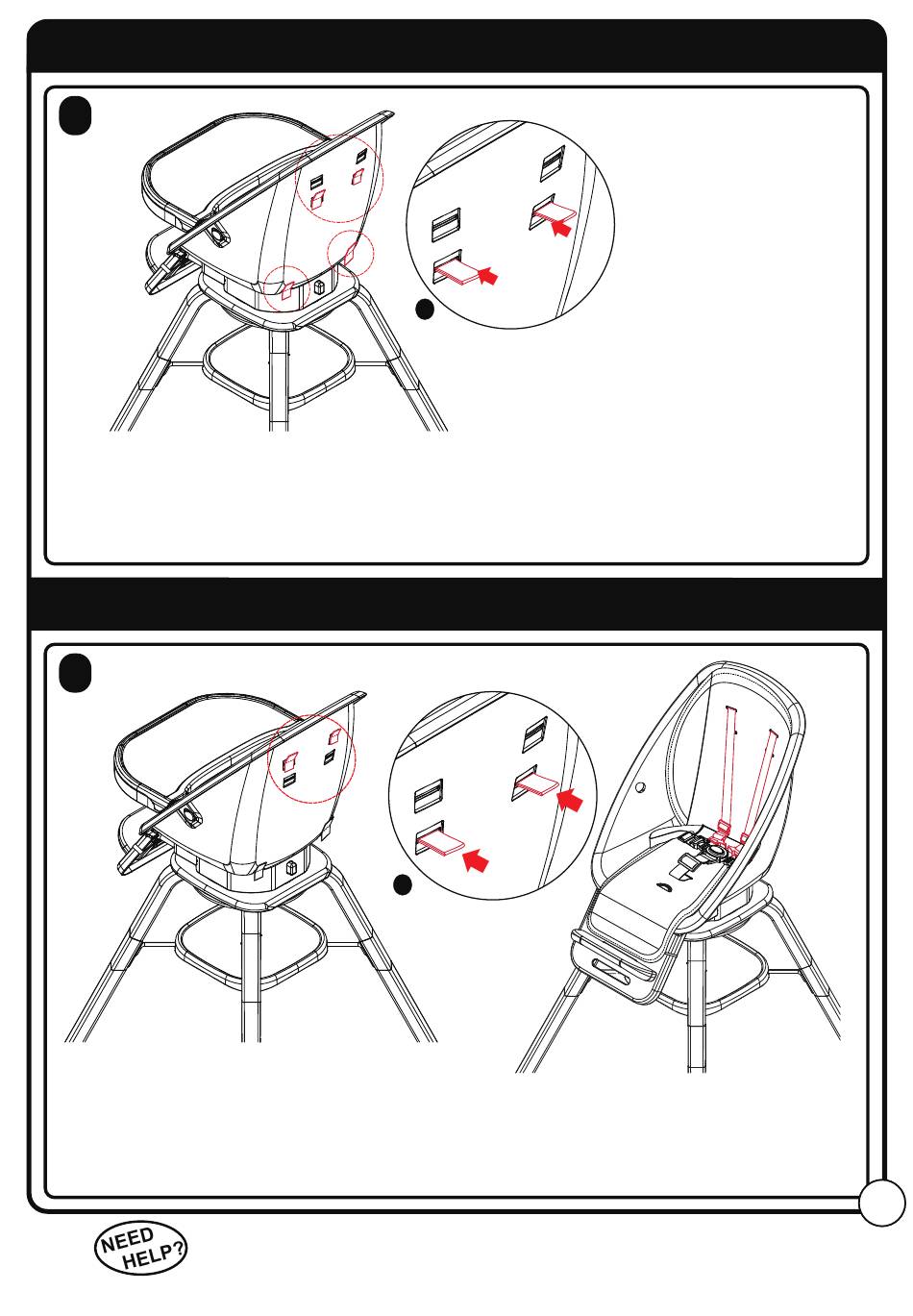 NEED HELP?