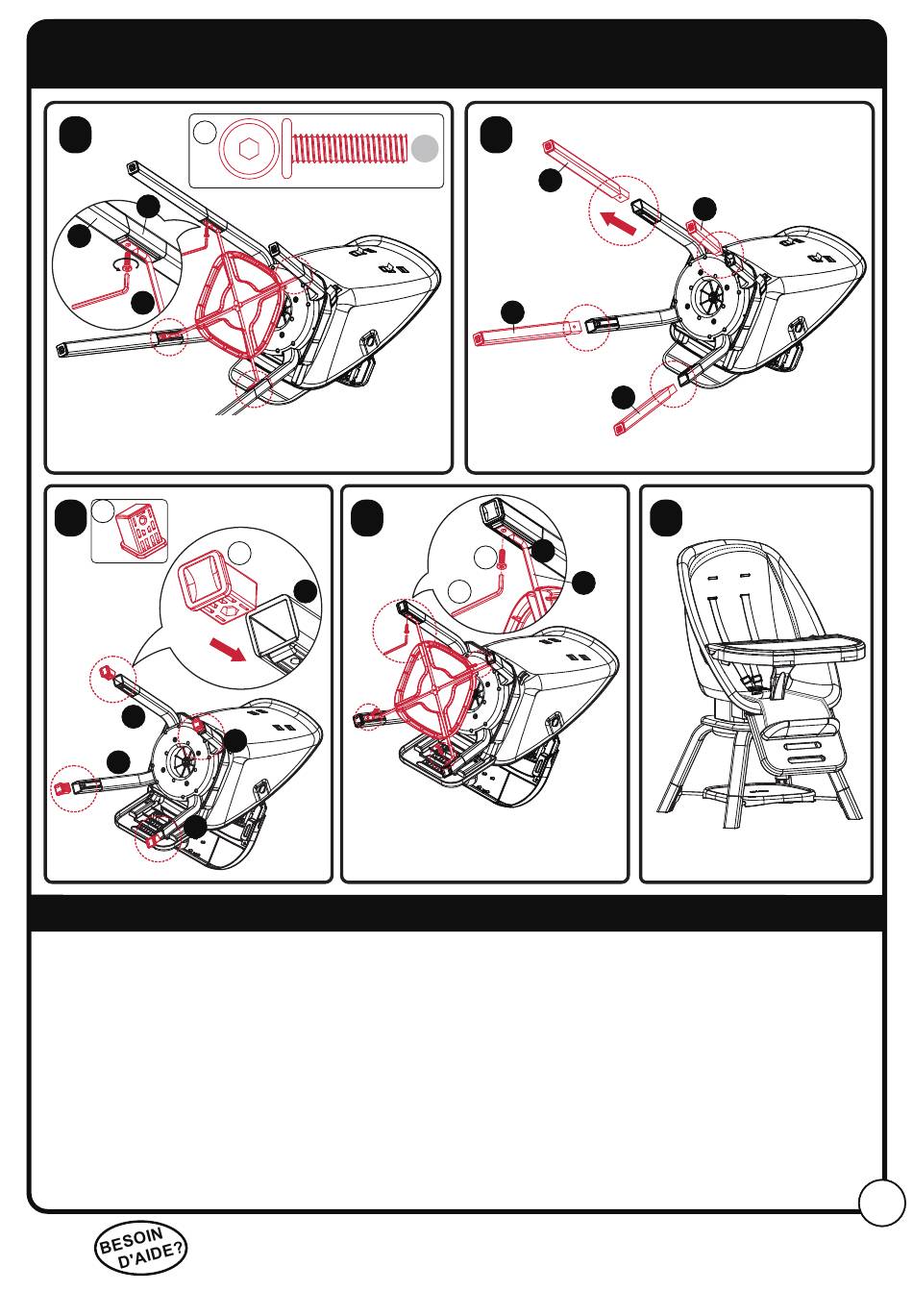 BESOIN D'AIDE?