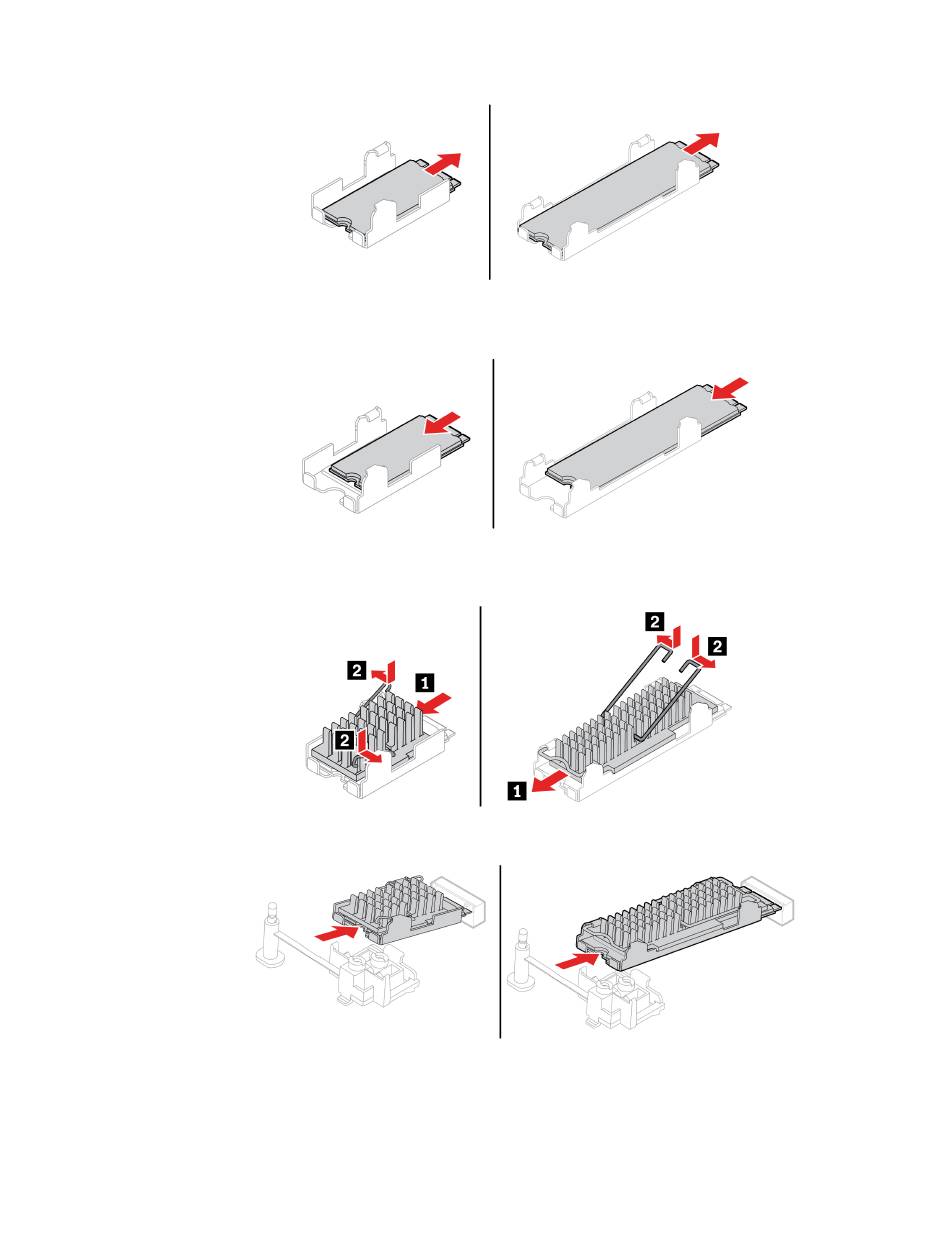 2
1
2
2
2
1