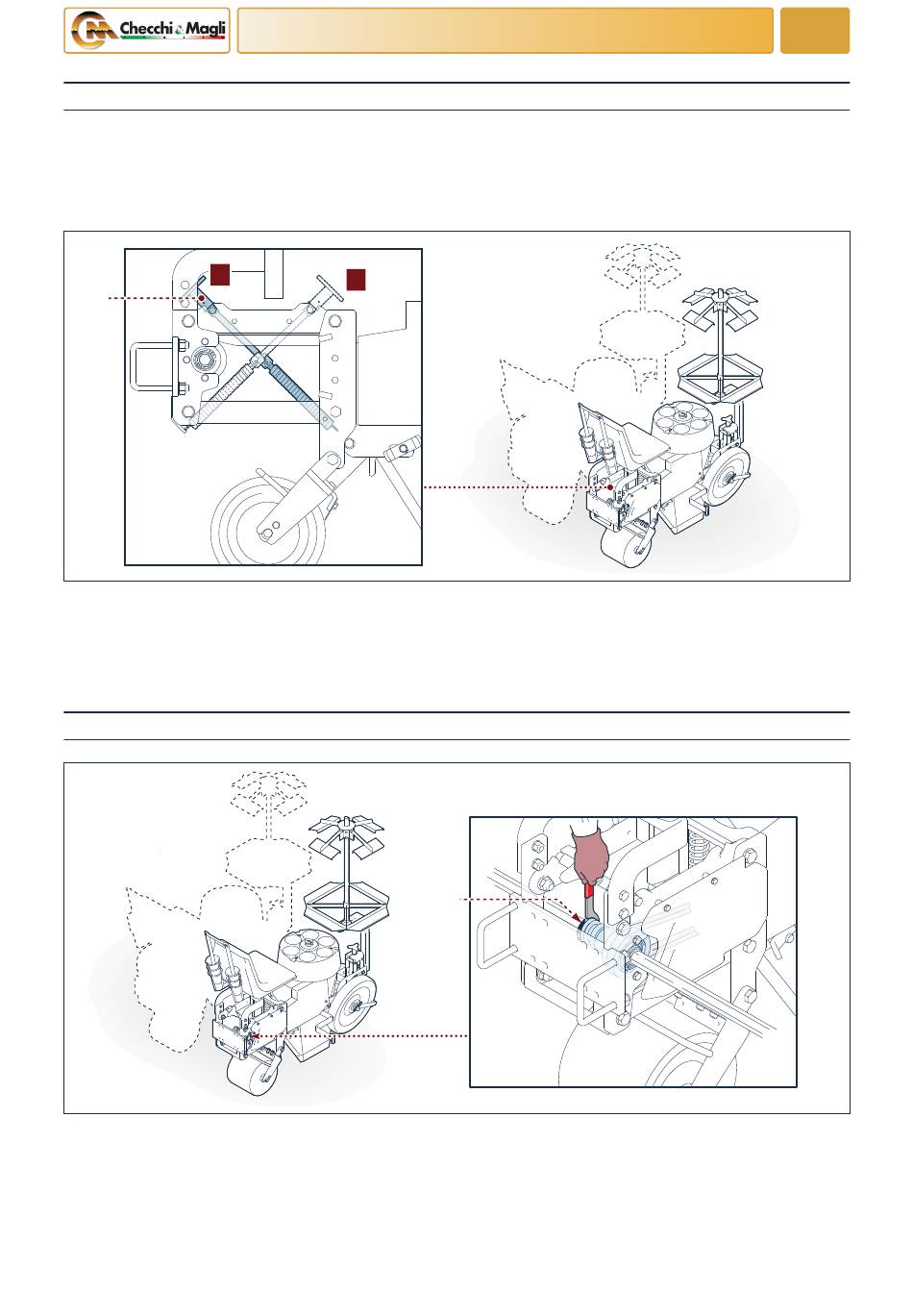 Checchi & Magli