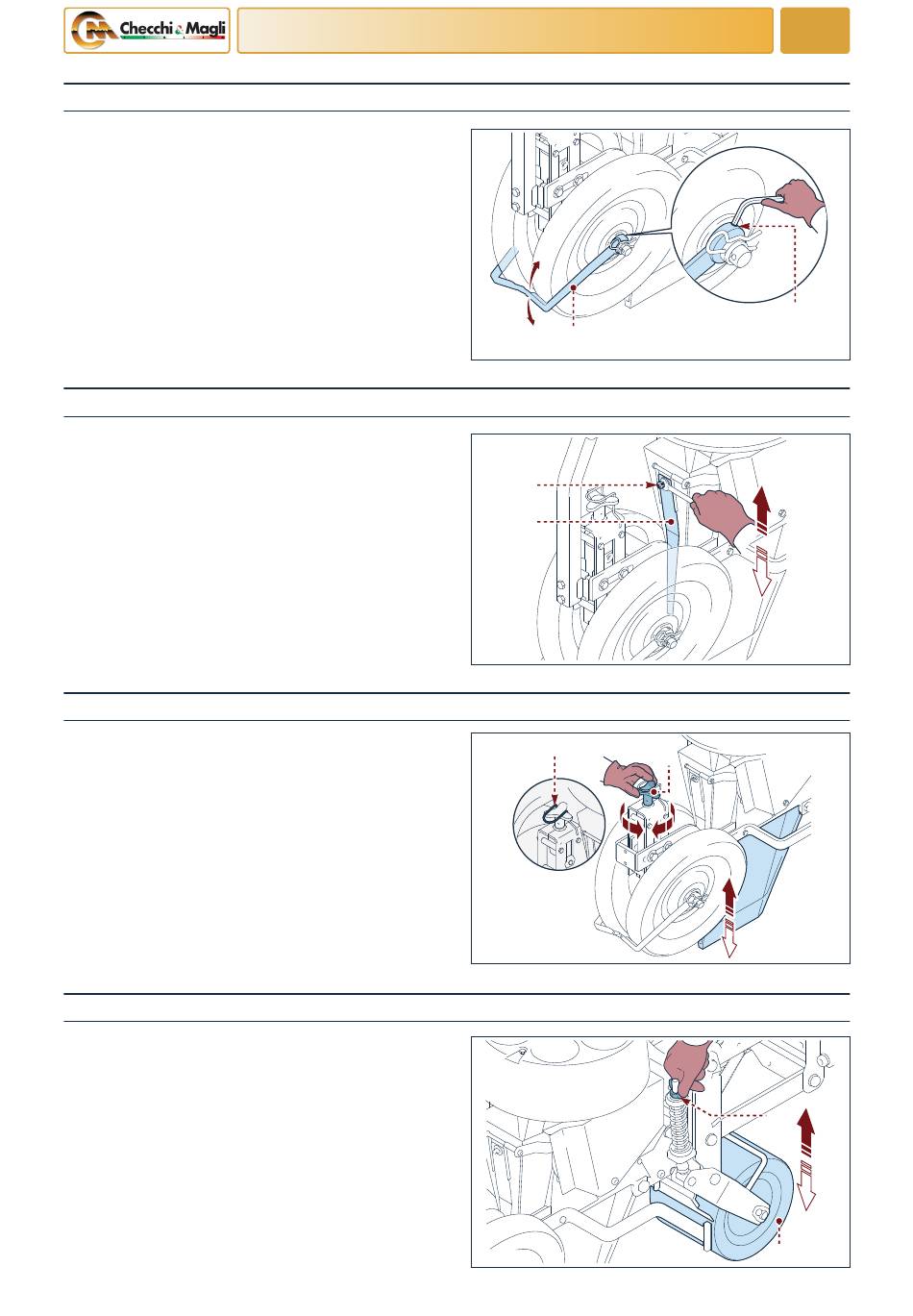 Checchi & Magli