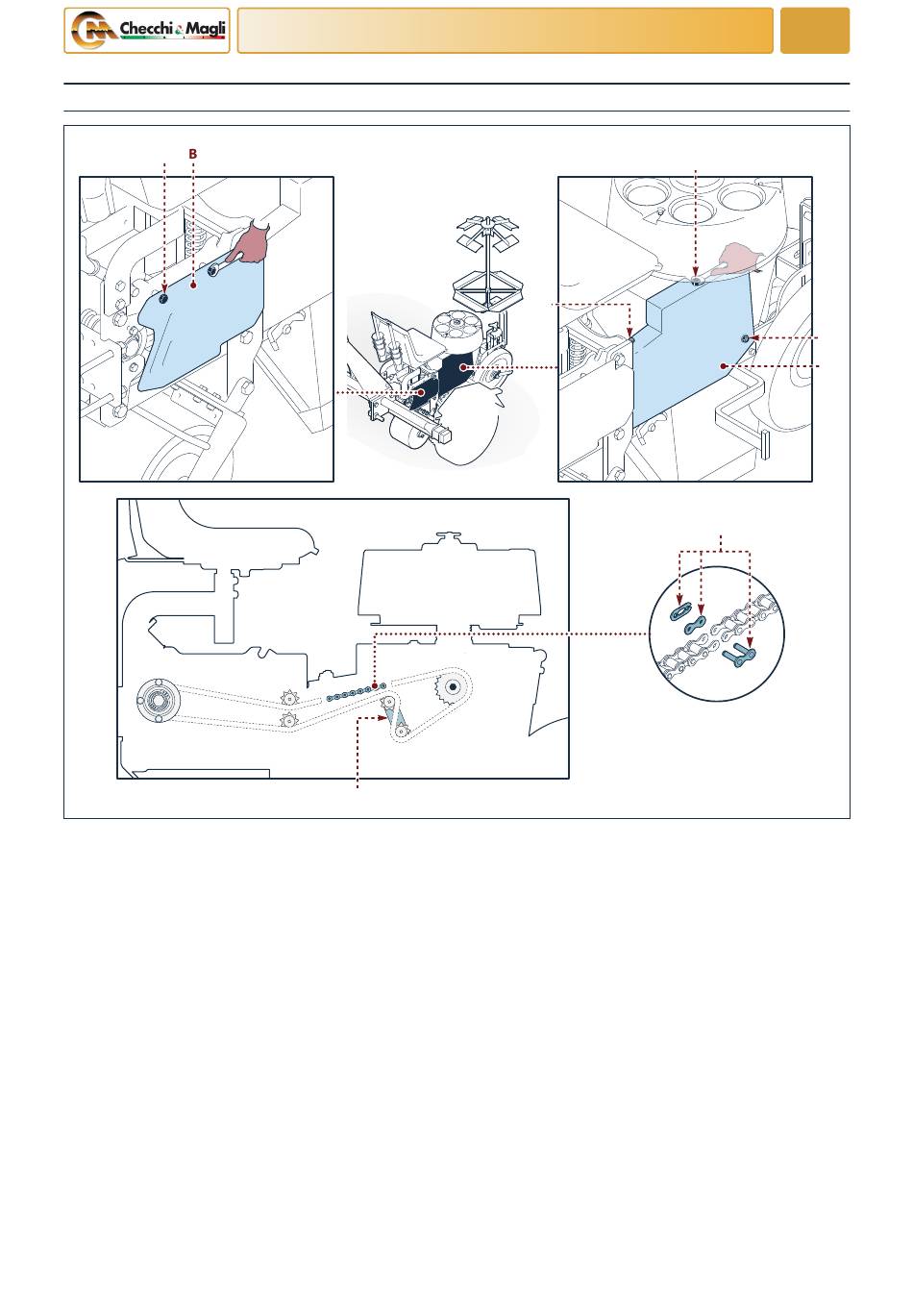 Checchi & Magli

B