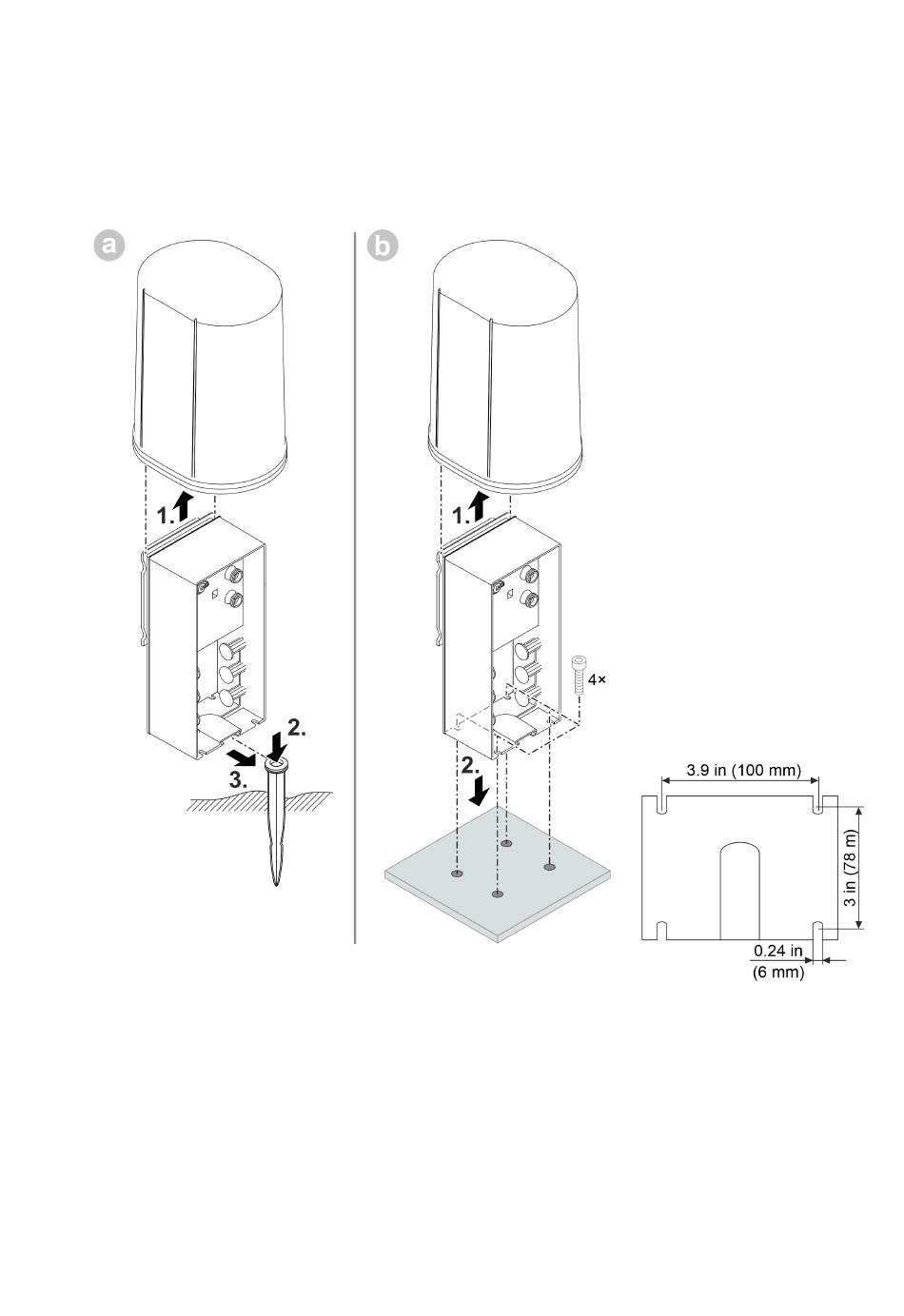 a

1.

2.

3.

b

1.

4×

2.

3.9 in (100 mm)

3 in (78 m)

0.24 in
(6 mm)