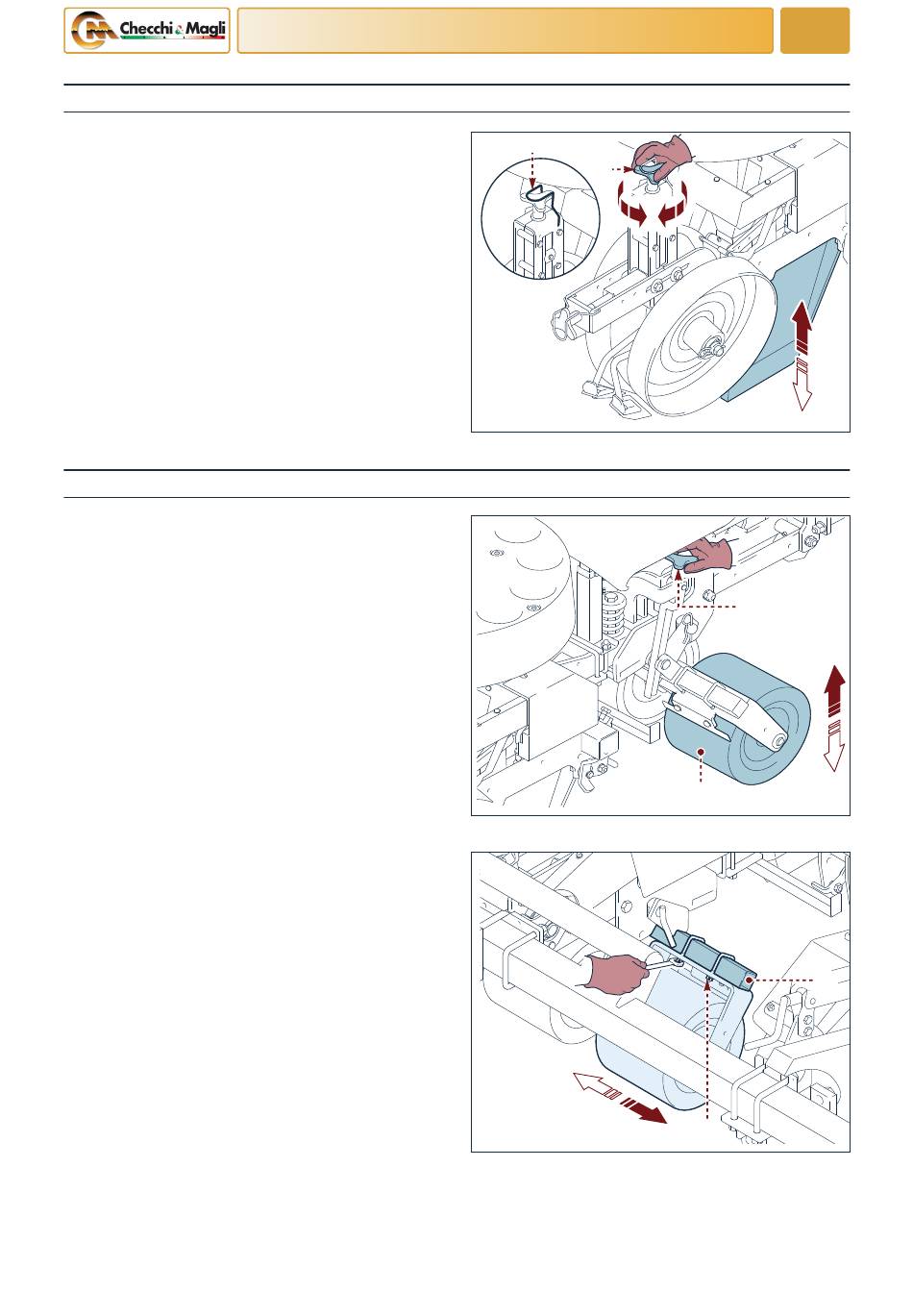 Checchi & Magli