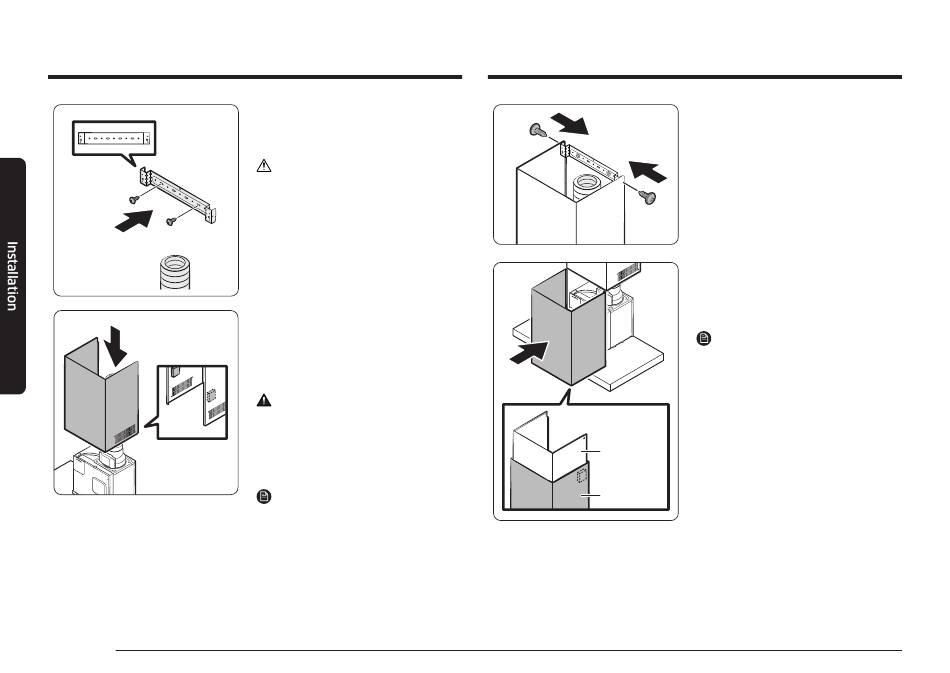 Installation