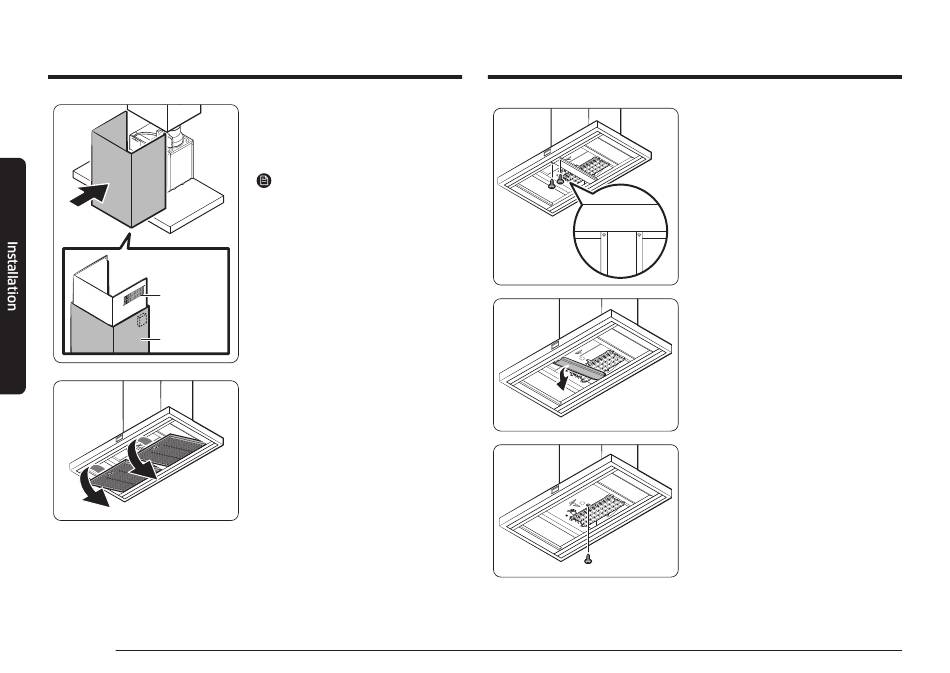 Installation