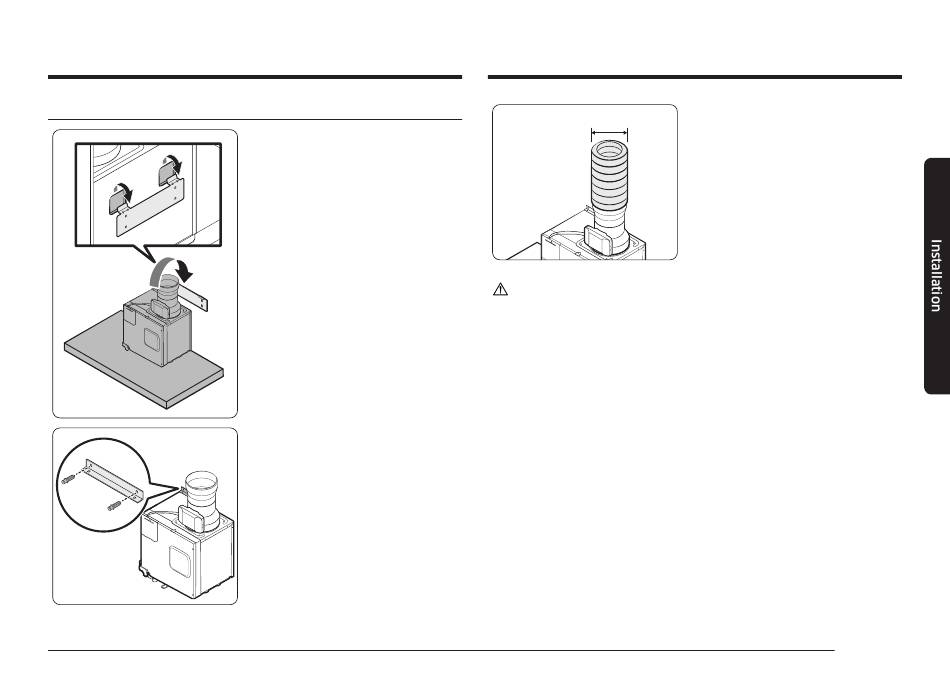 Installation