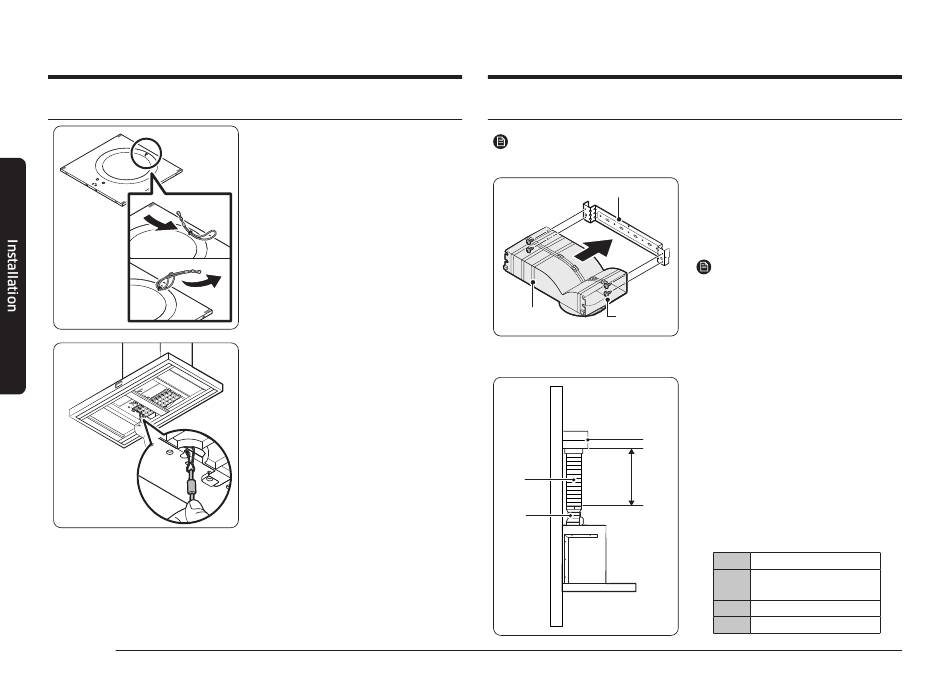 Installation