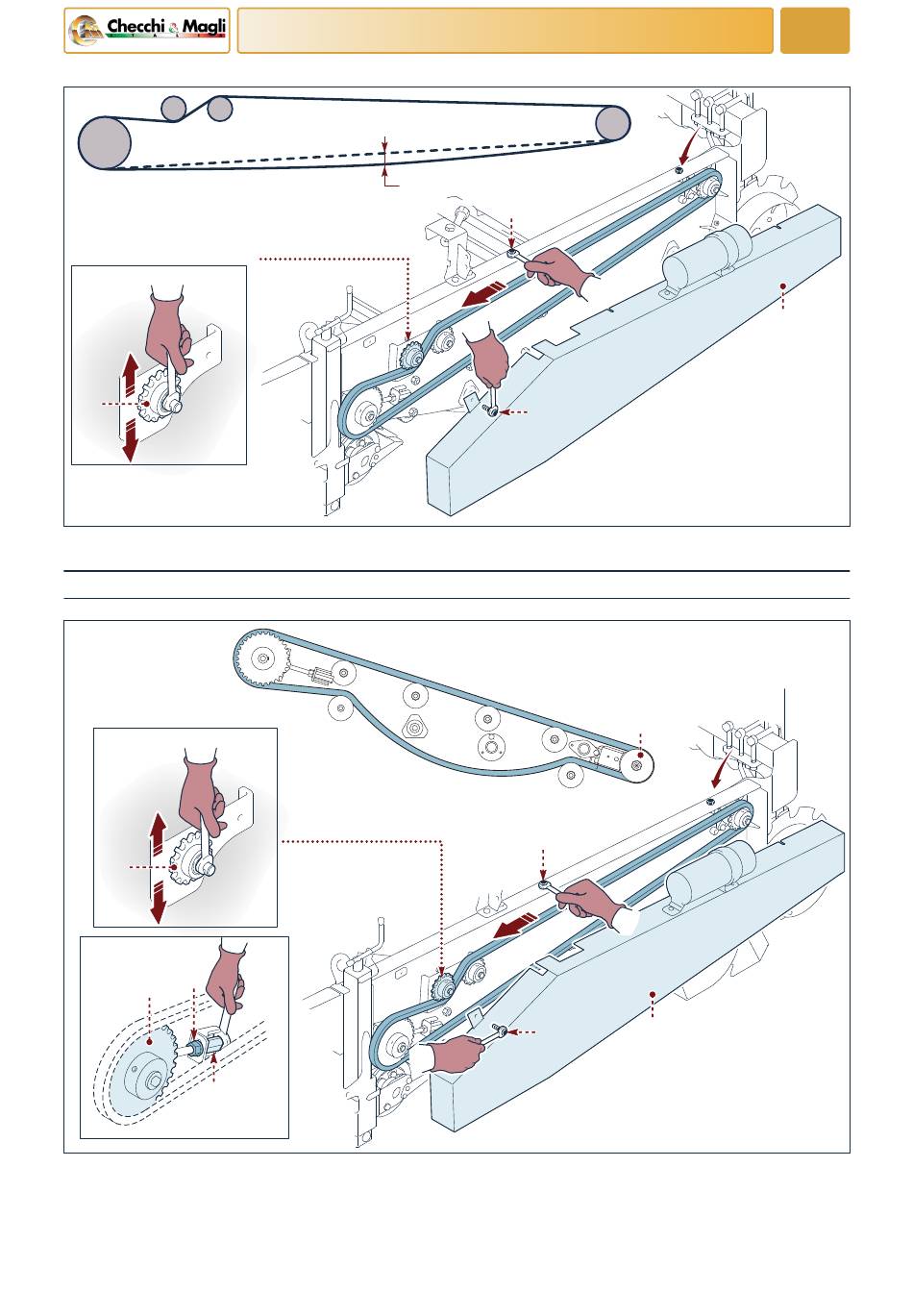 Checchi & Magli