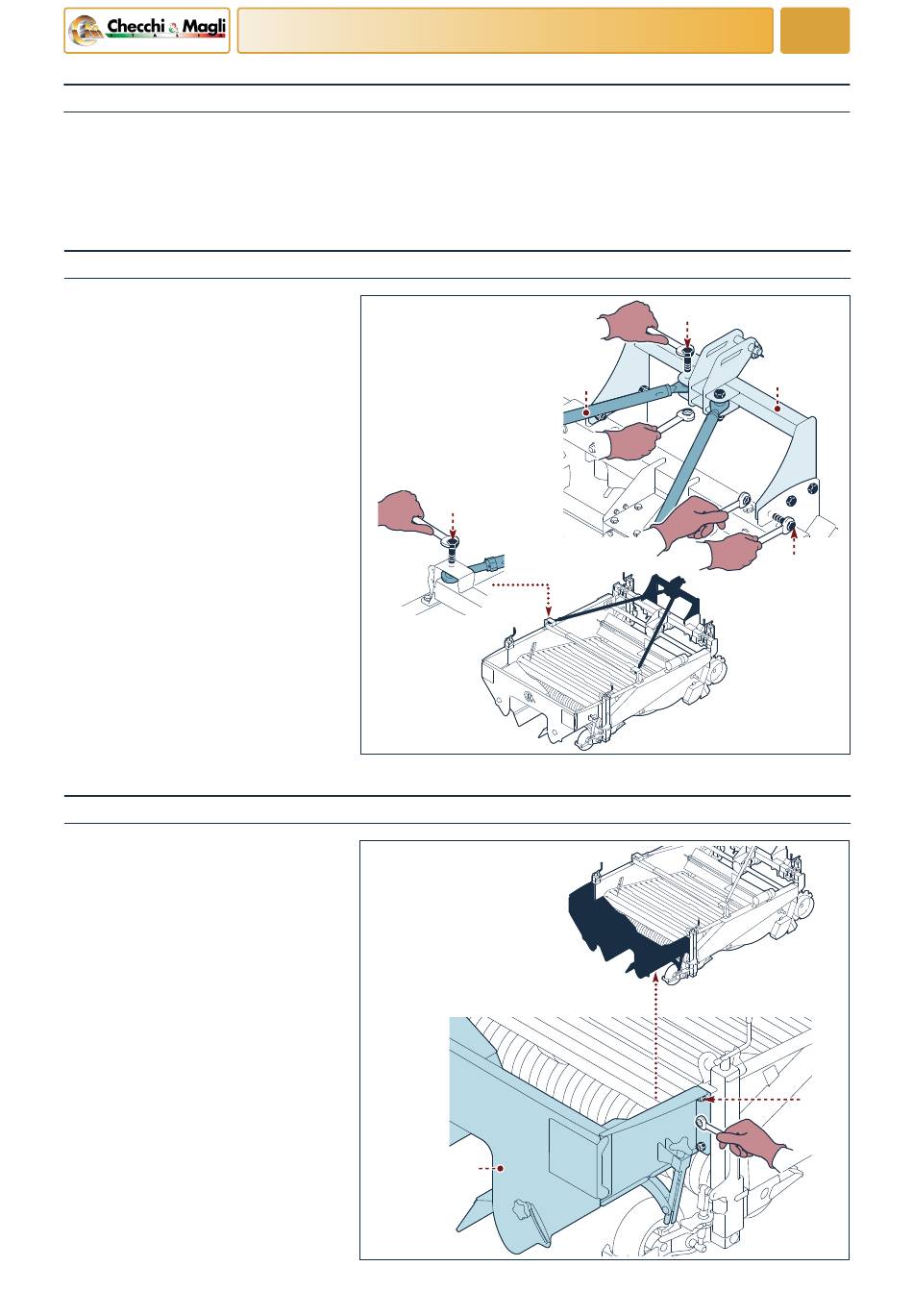 Checchi & Magli