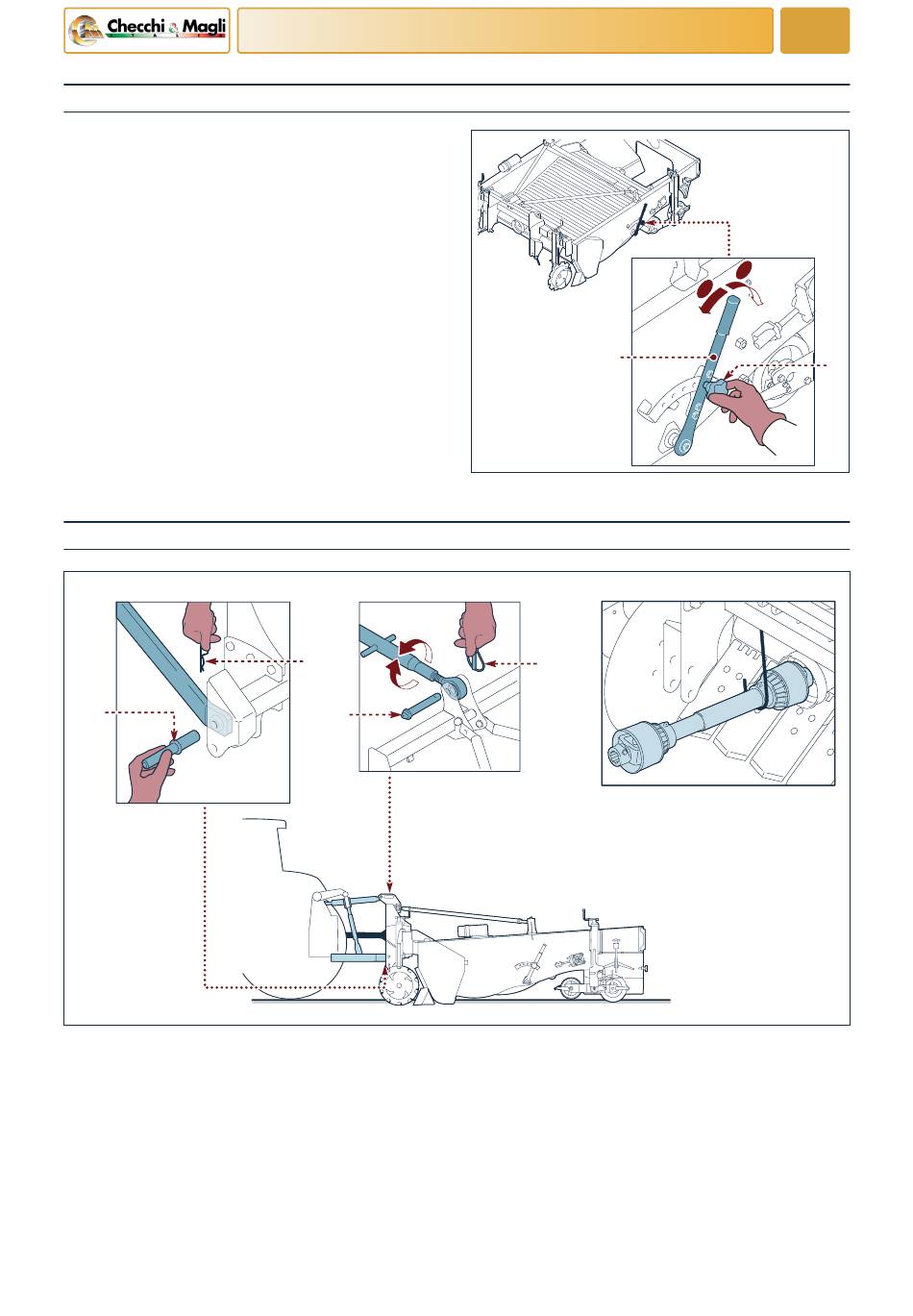 Checchi & Magli