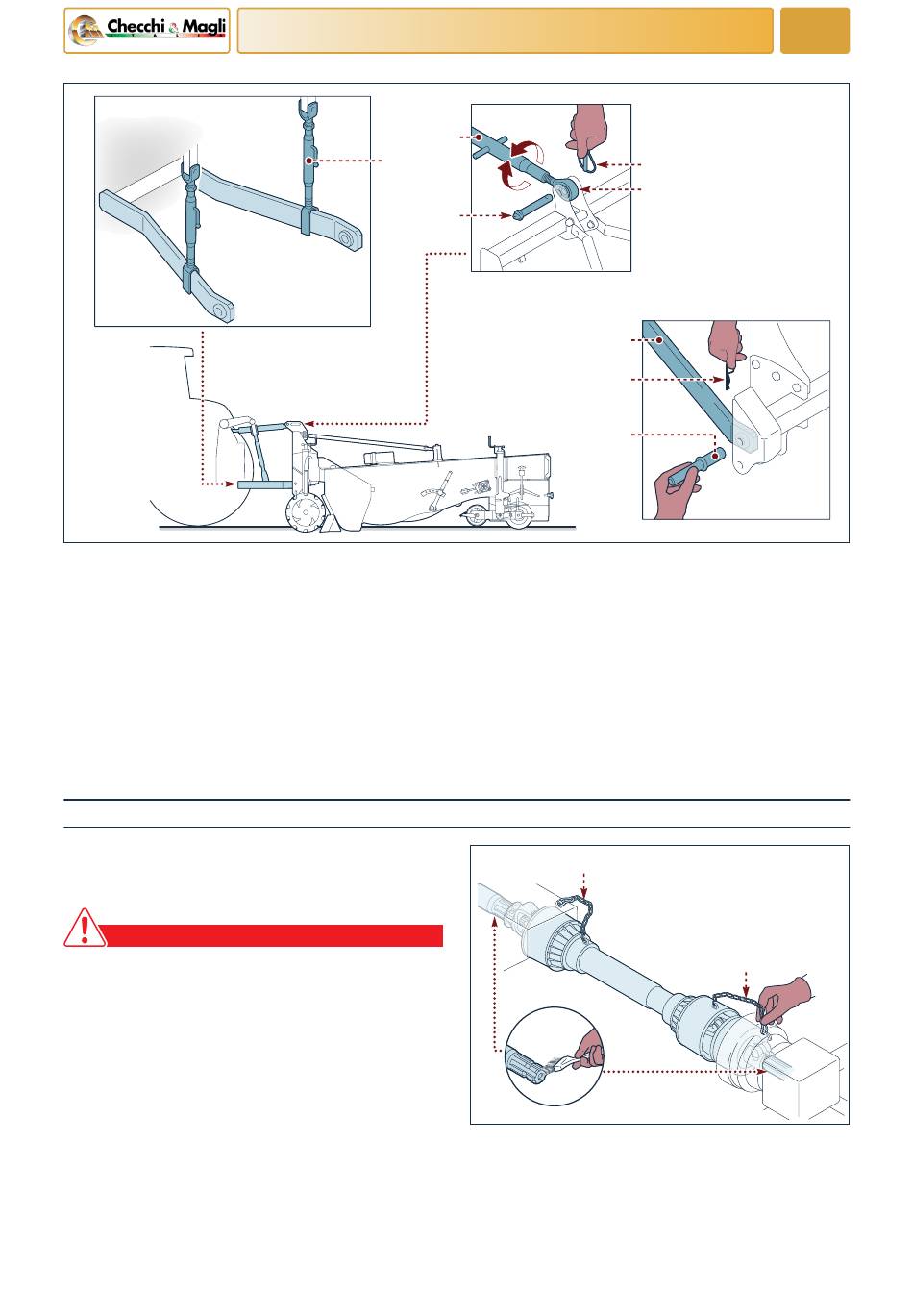 Checchi & Magli