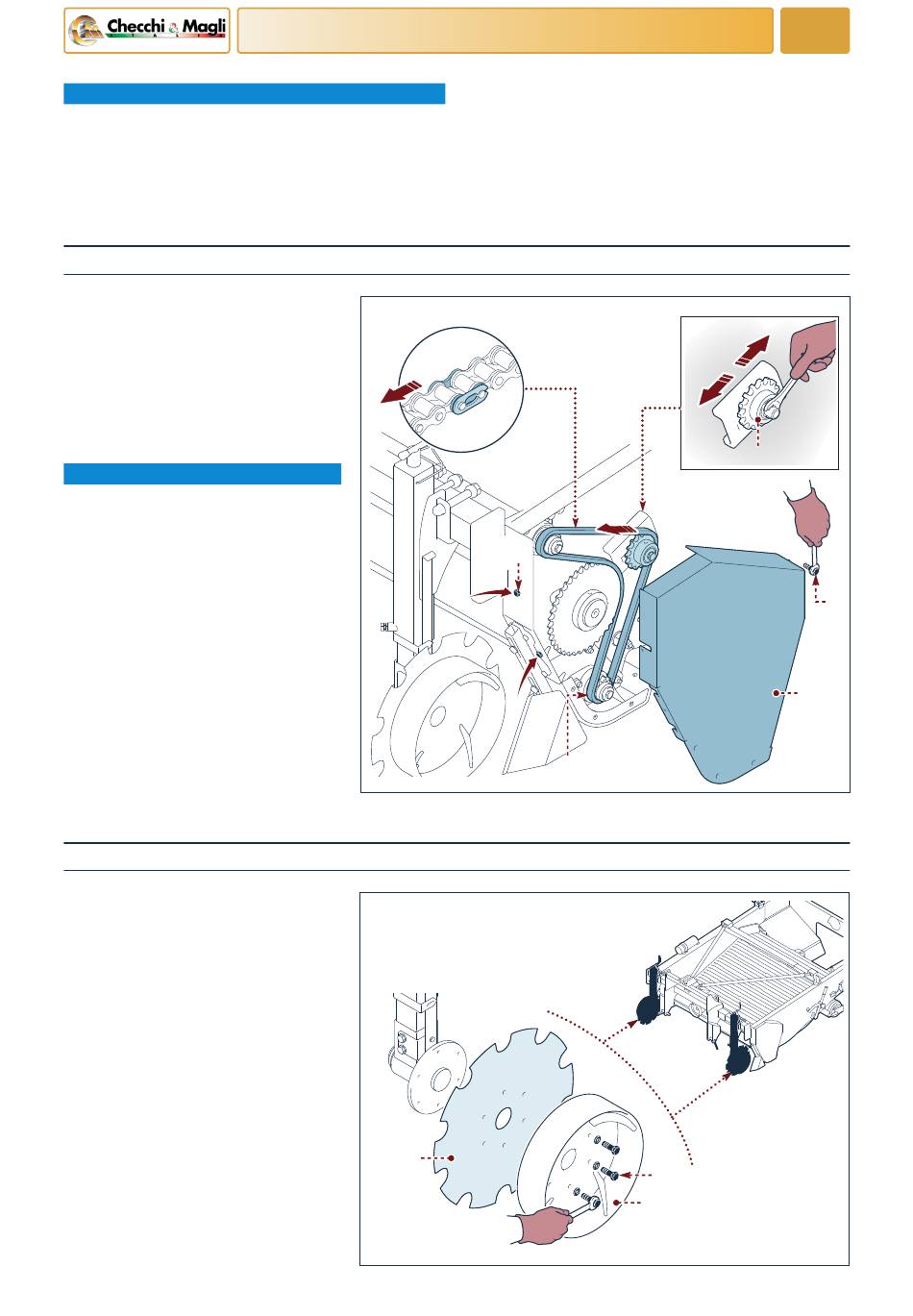 Checchi & Magli