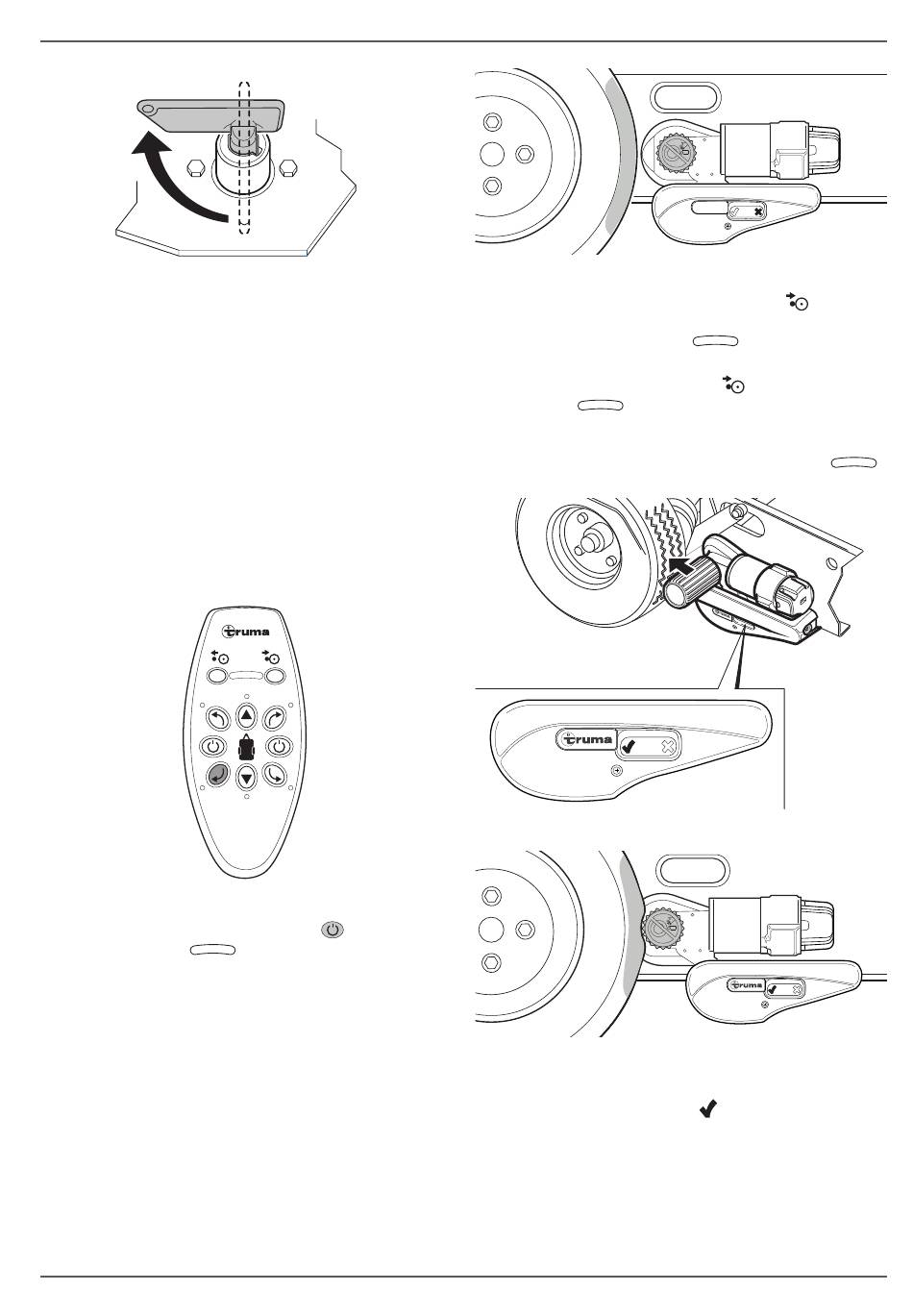 truma

truma

truma