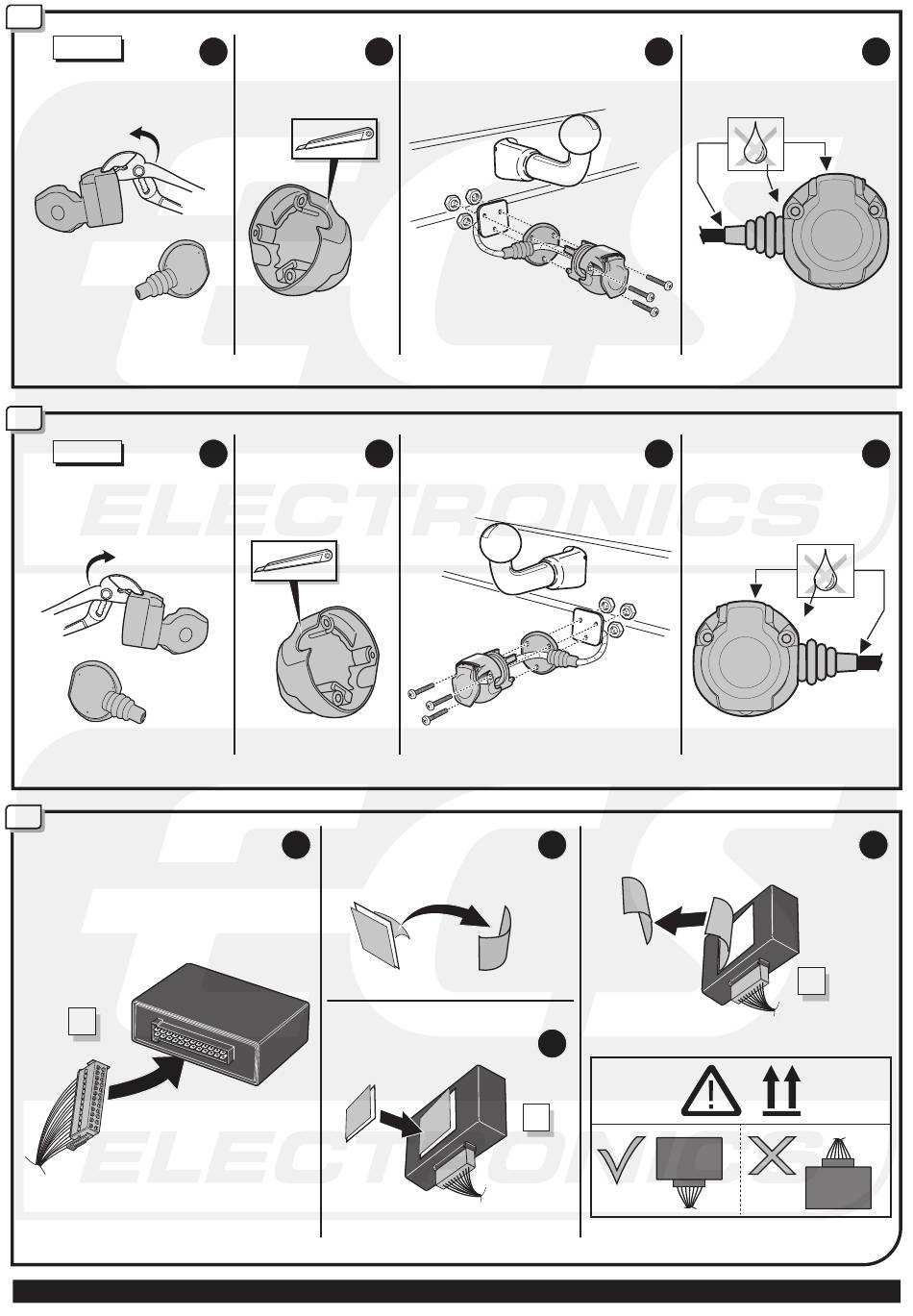 ECS
ELECTRONICS
ECS
ELECTRONICS