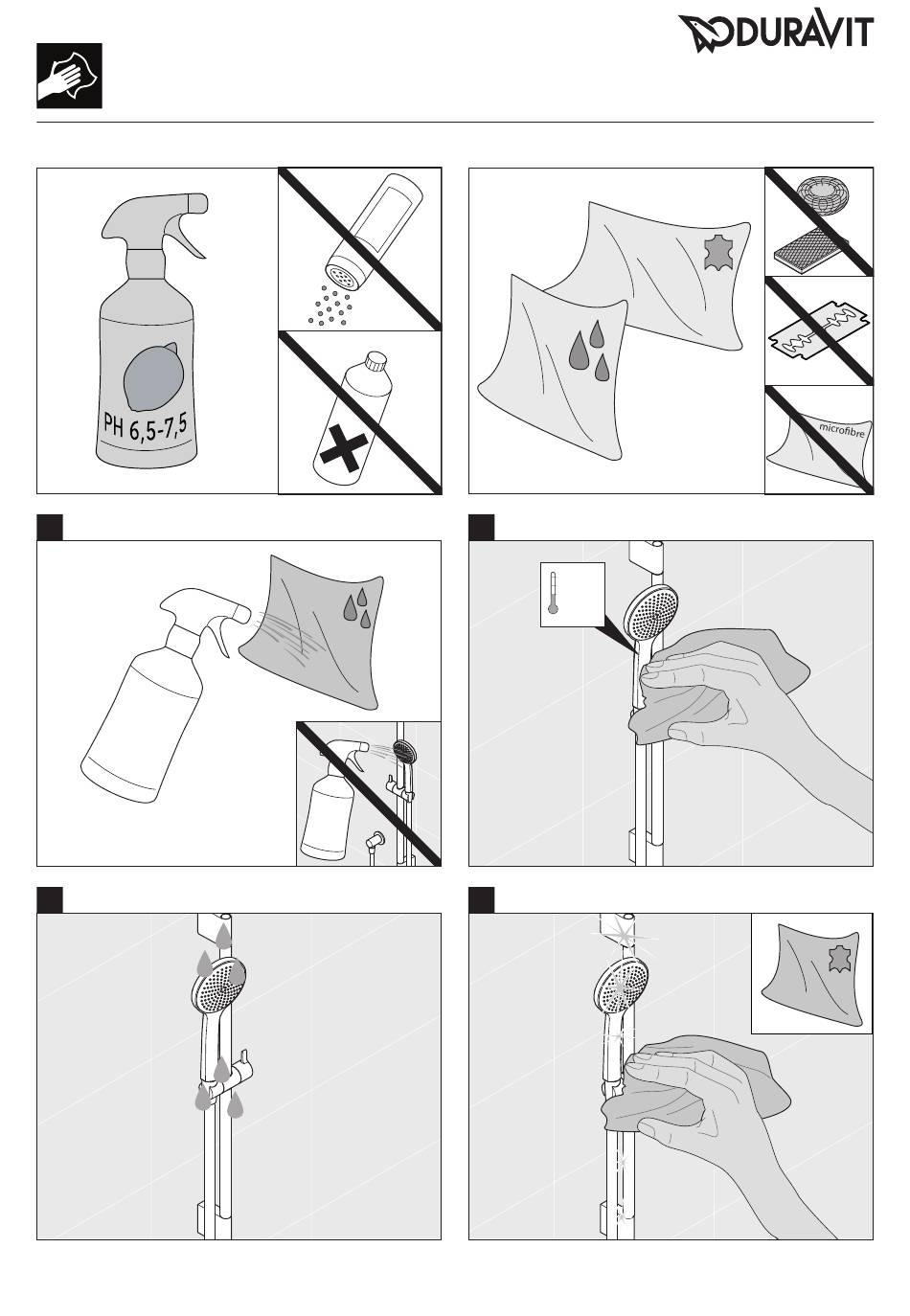 DURAVIT

PH 6,5-7,5

microfibre