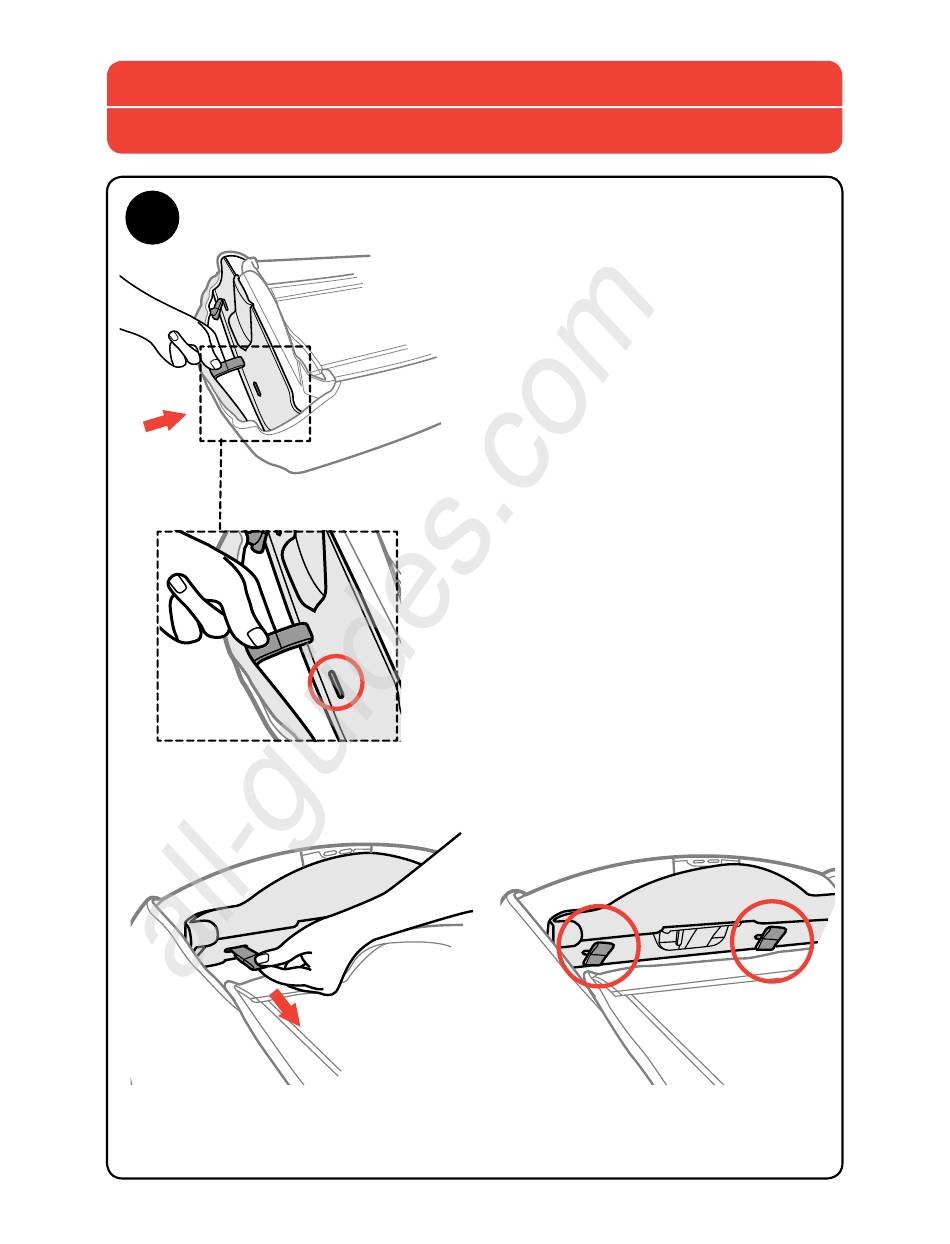 all-guides.com