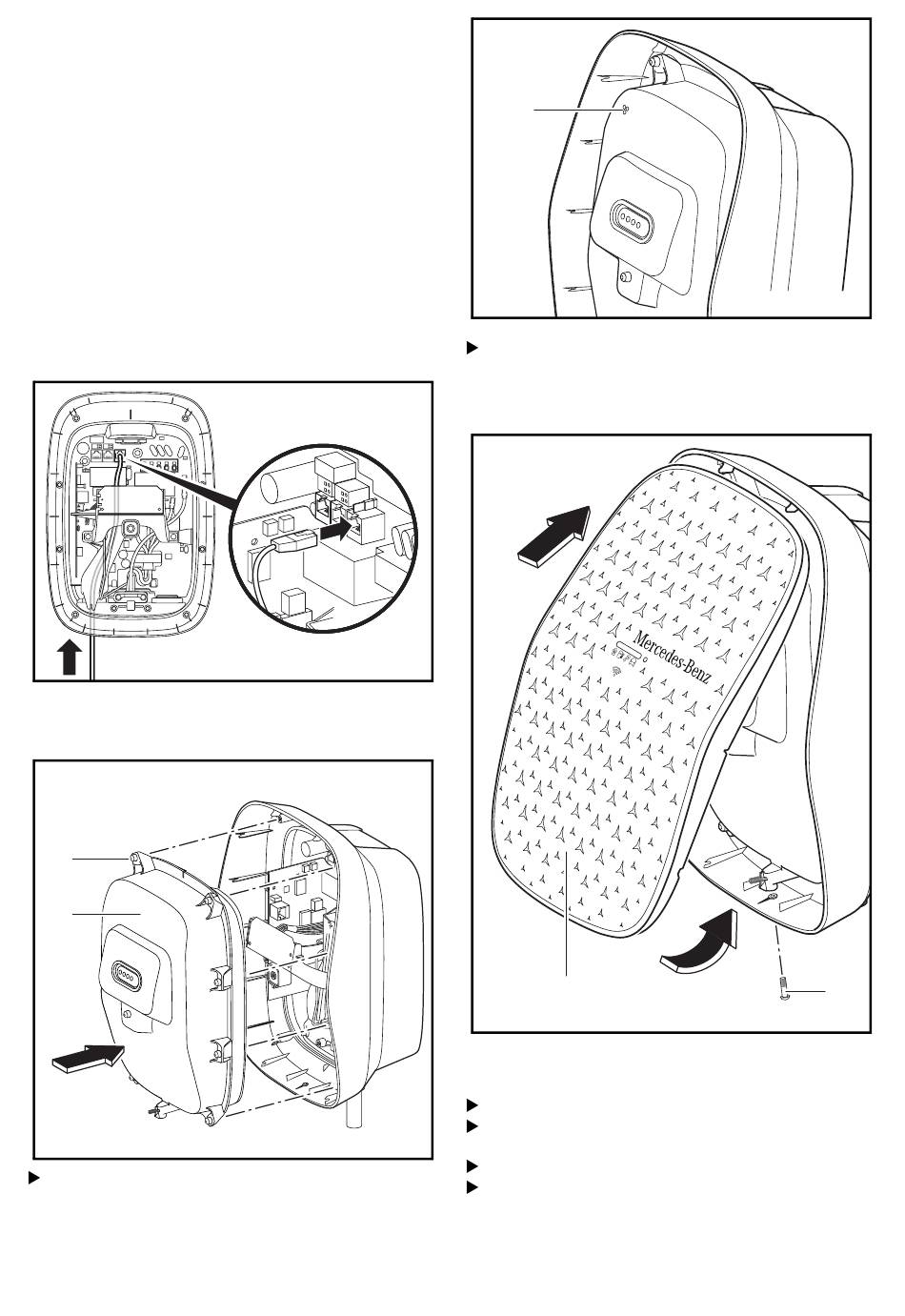 Mercedes-Benz