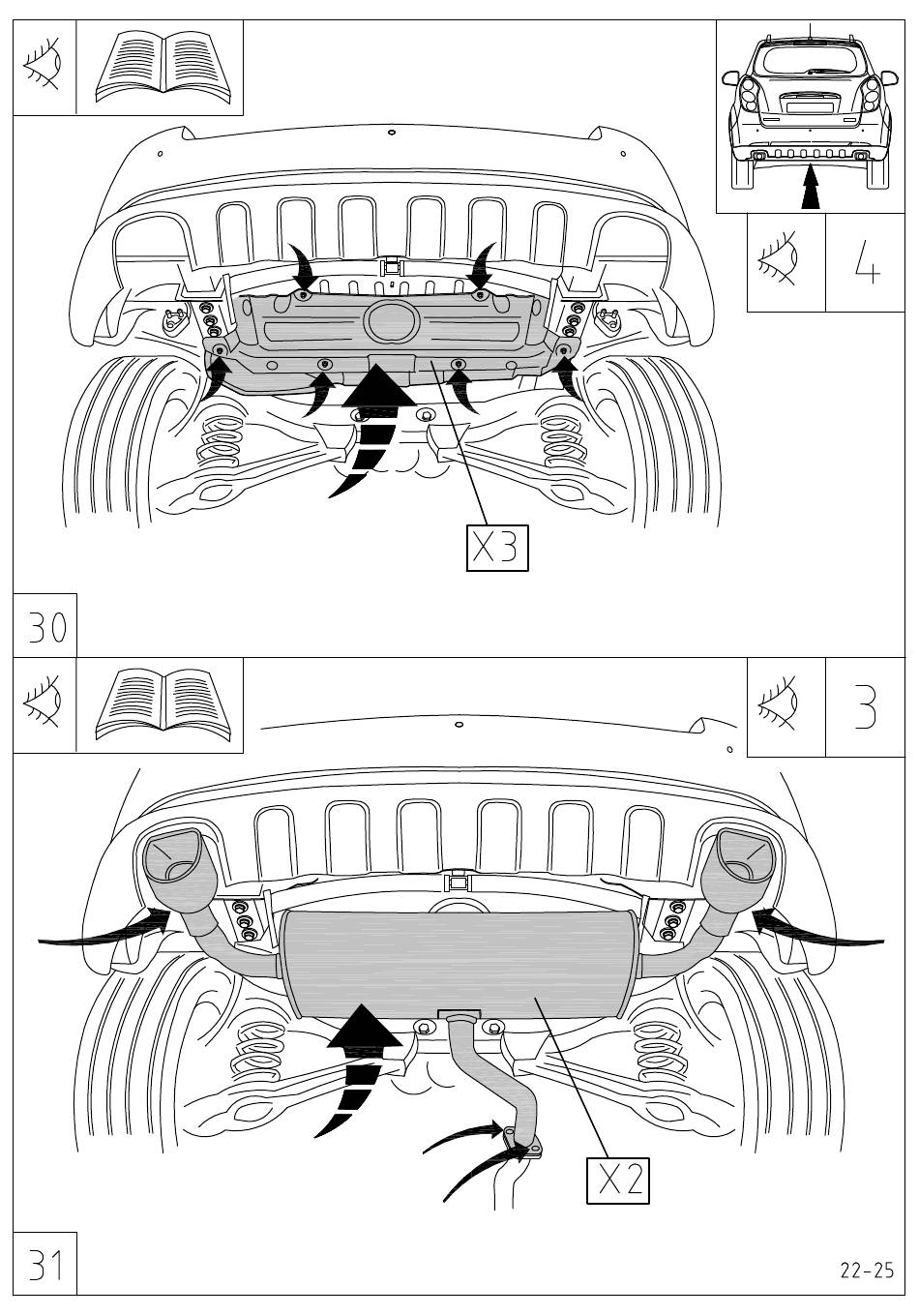 4

X3

30

3

X2

31

22-25