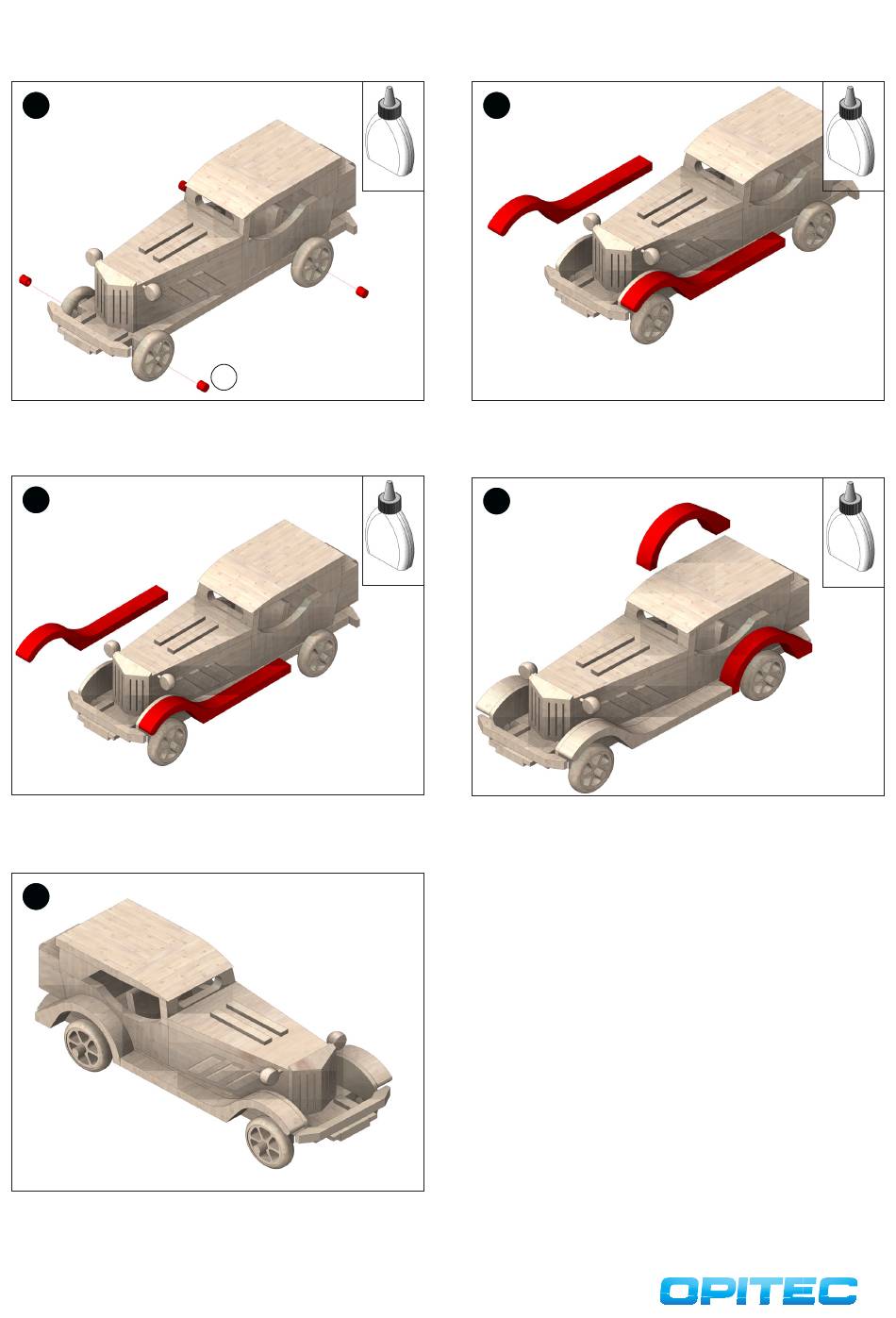 OPITEC