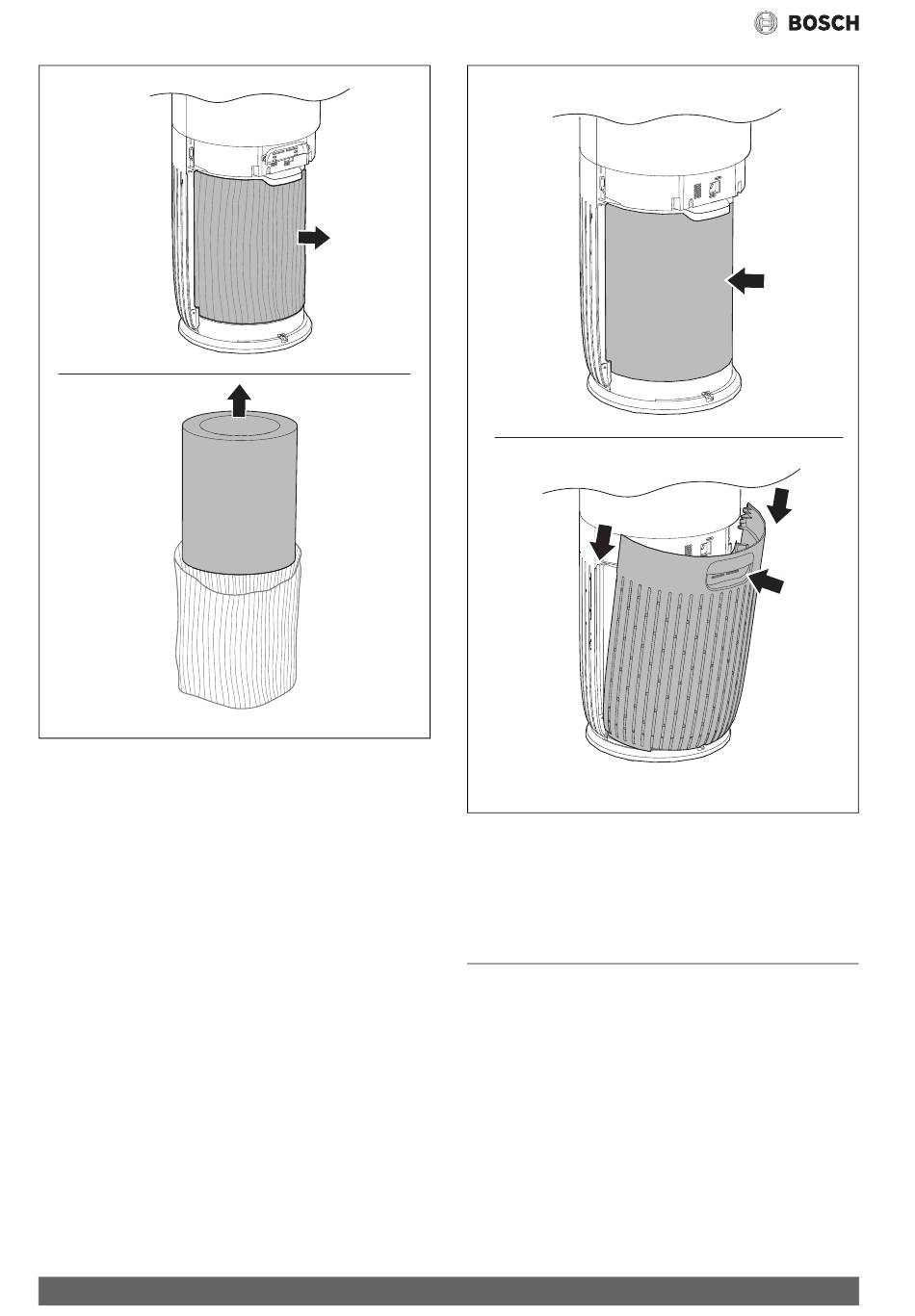 BOSCH