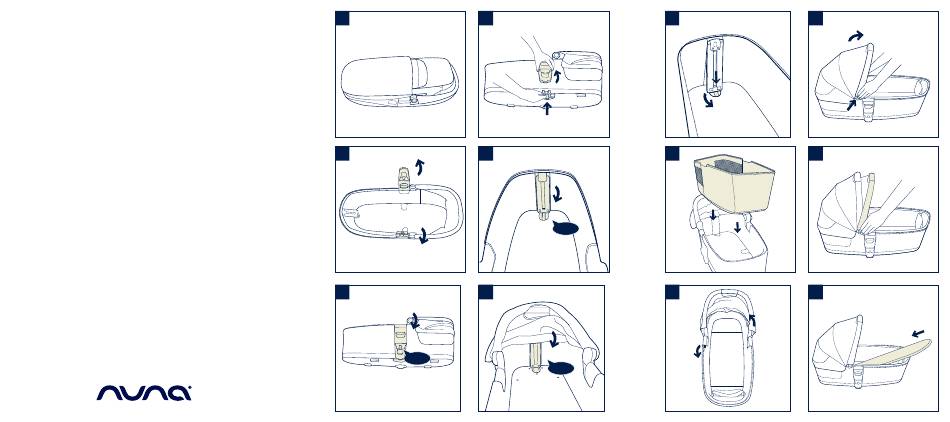 nuna